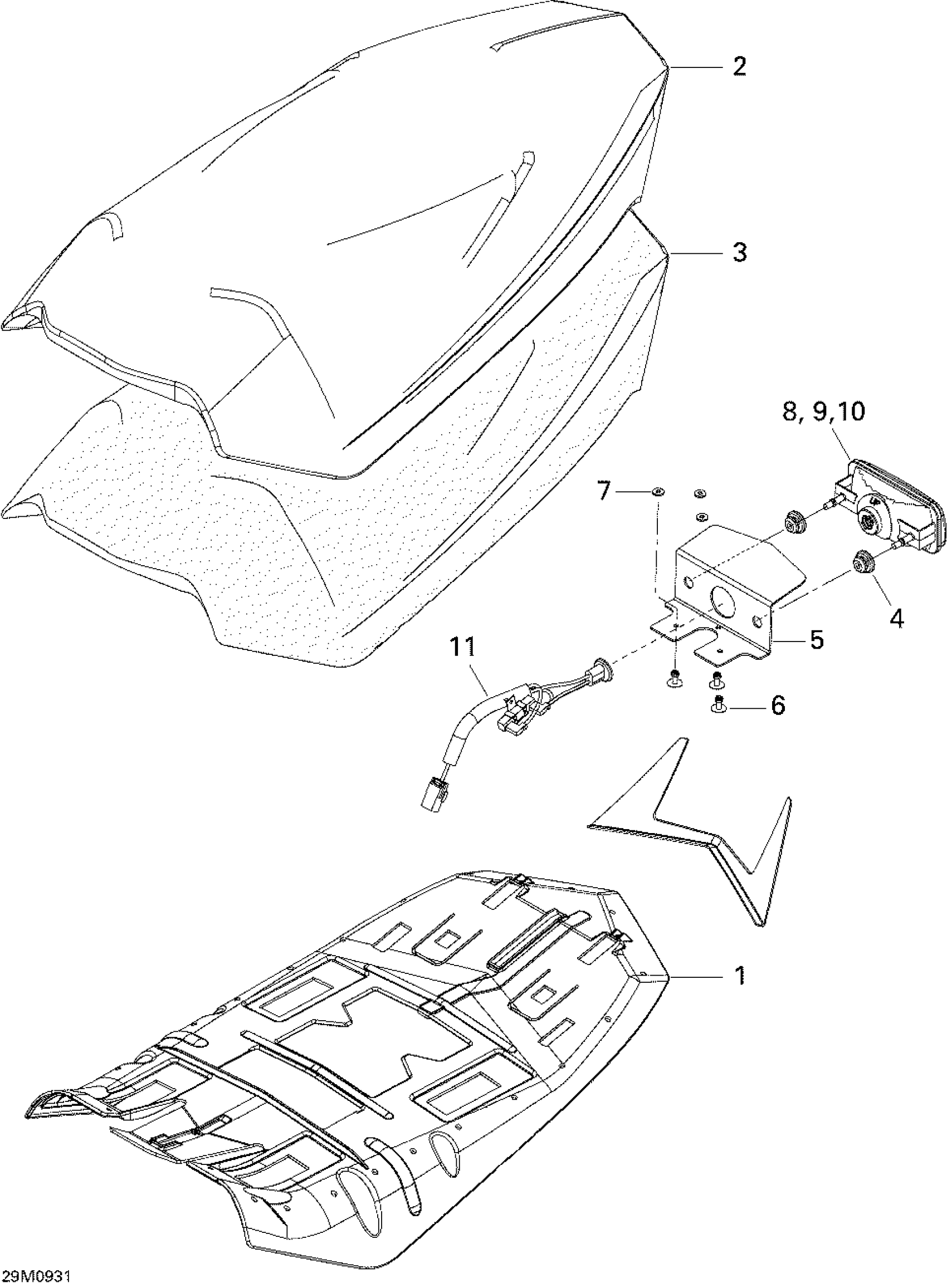 2
3
8, 9,10
7
4
5
11
6
1
29M0931