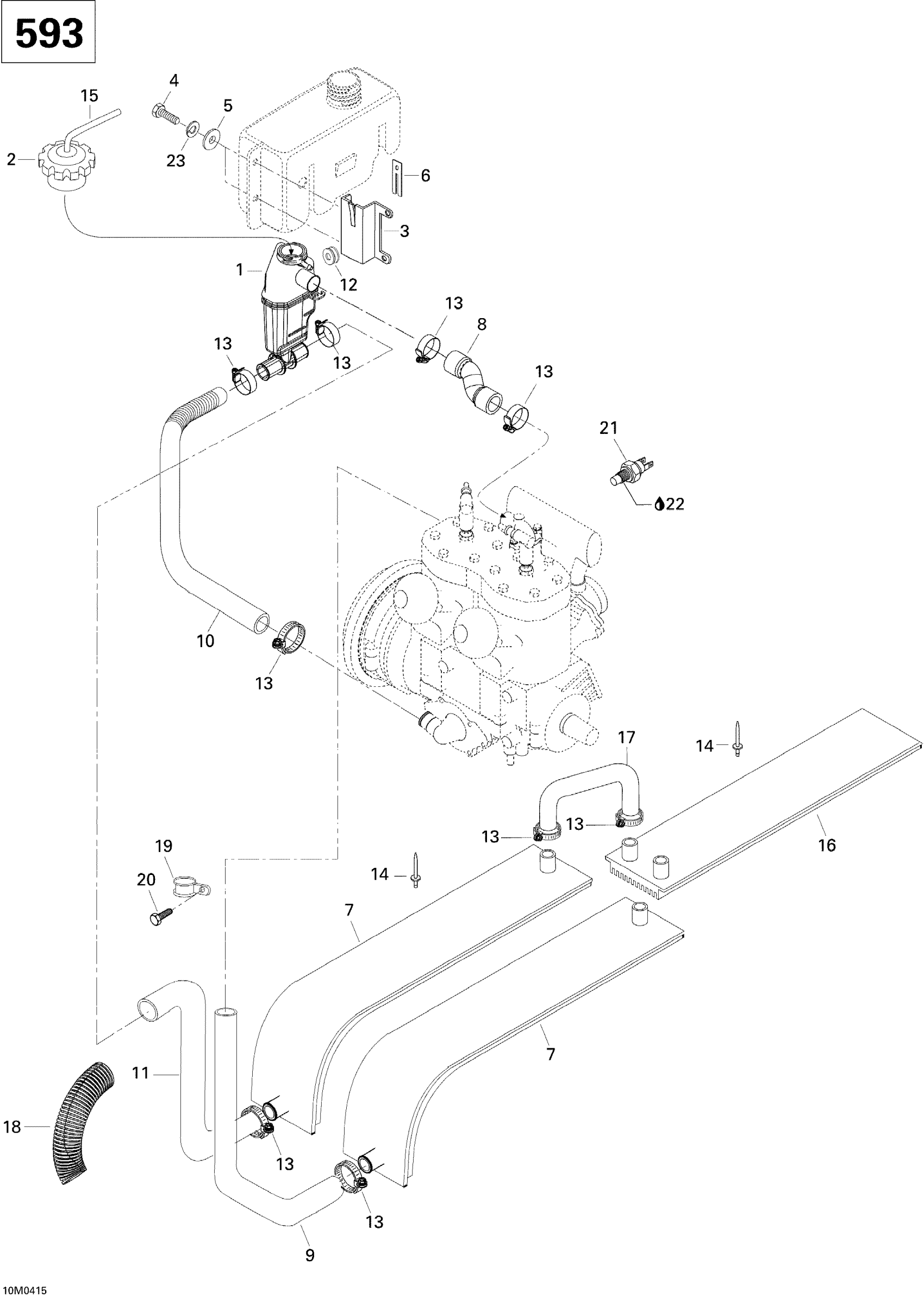 593

15
4
5
2
23
6
3
1
12
13
8
13
13
13
21
22
10
13
17
14
13
13
16
19
14
20
7
7
11
18
13
13
9
10M0415