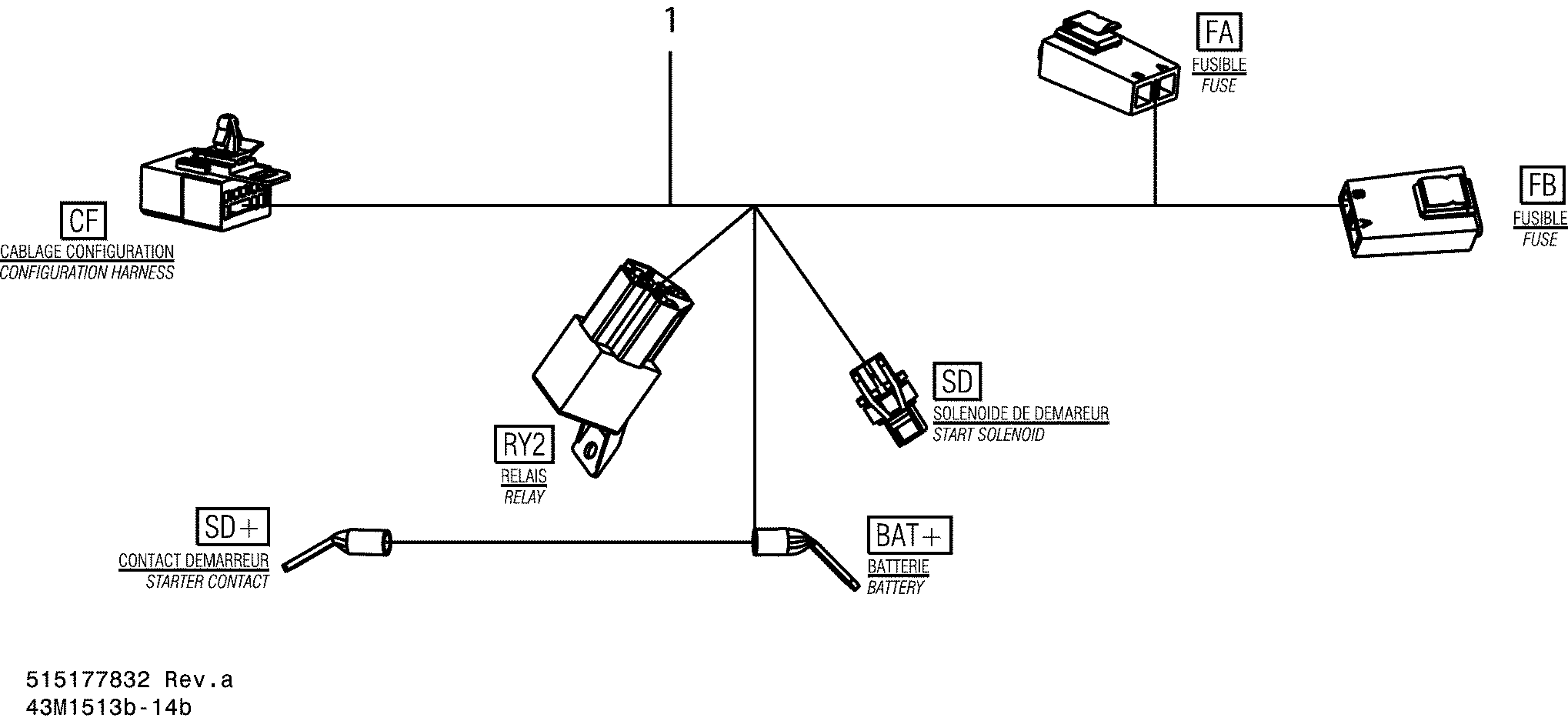 1

FA
FUSIBLE
FUSE

CF
CABLAGE CONFIGURATION
CONFIGURATION HARNESS

FB
FUSIBLE
FUSE

SD
SOLENOIDE DE DEMAREUR
START SOLENOID

RY2
RELAIS
RELAY

SD+
CONTACT DEMARREUR
STARTER CONTACT

BAT+
BATTERIE
BATTERY

515177832 Rev.a
43M1513b-14b