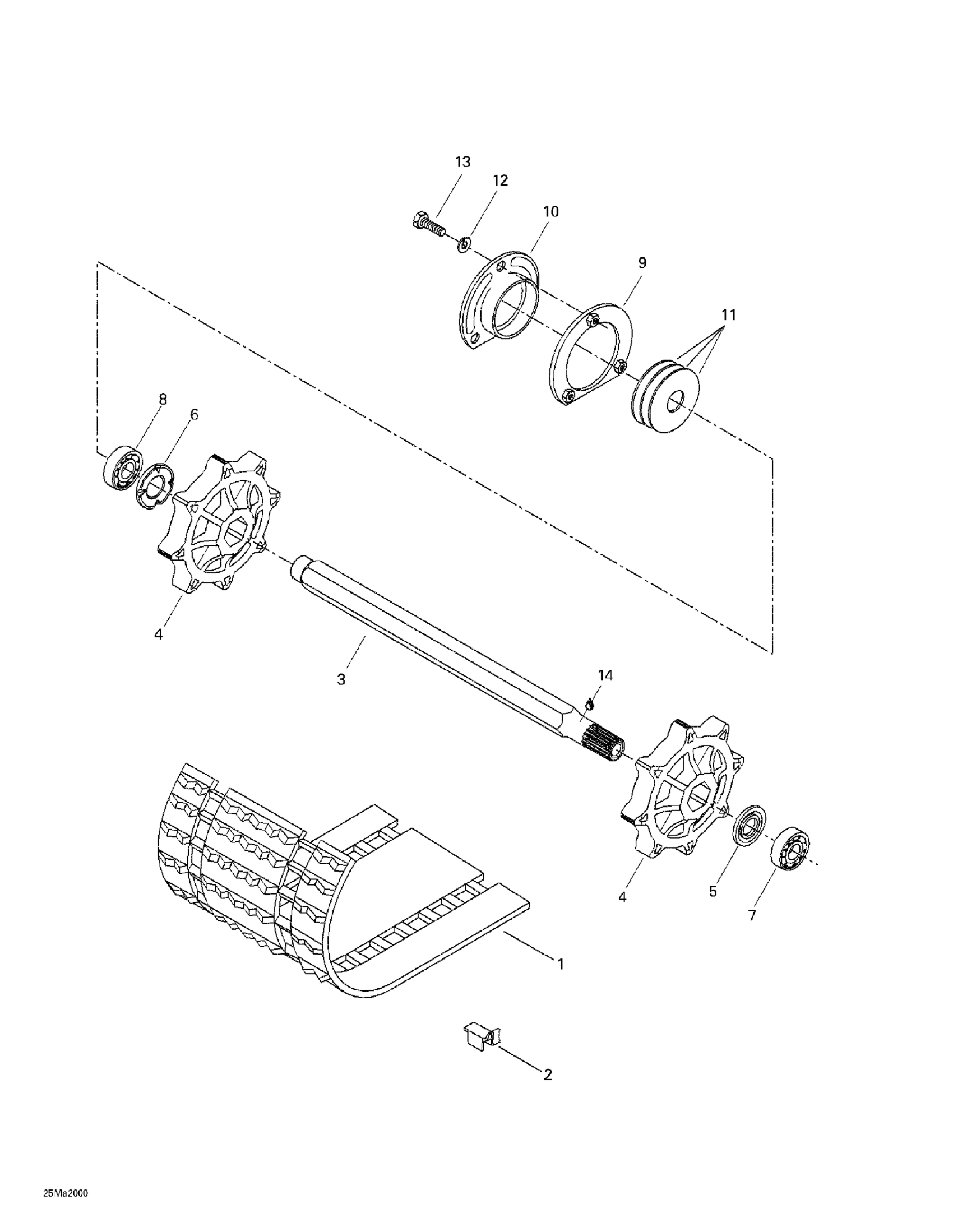 13
12
10
9
11
8
6
4
3
14
4
5
7
1
2
25Ma2000