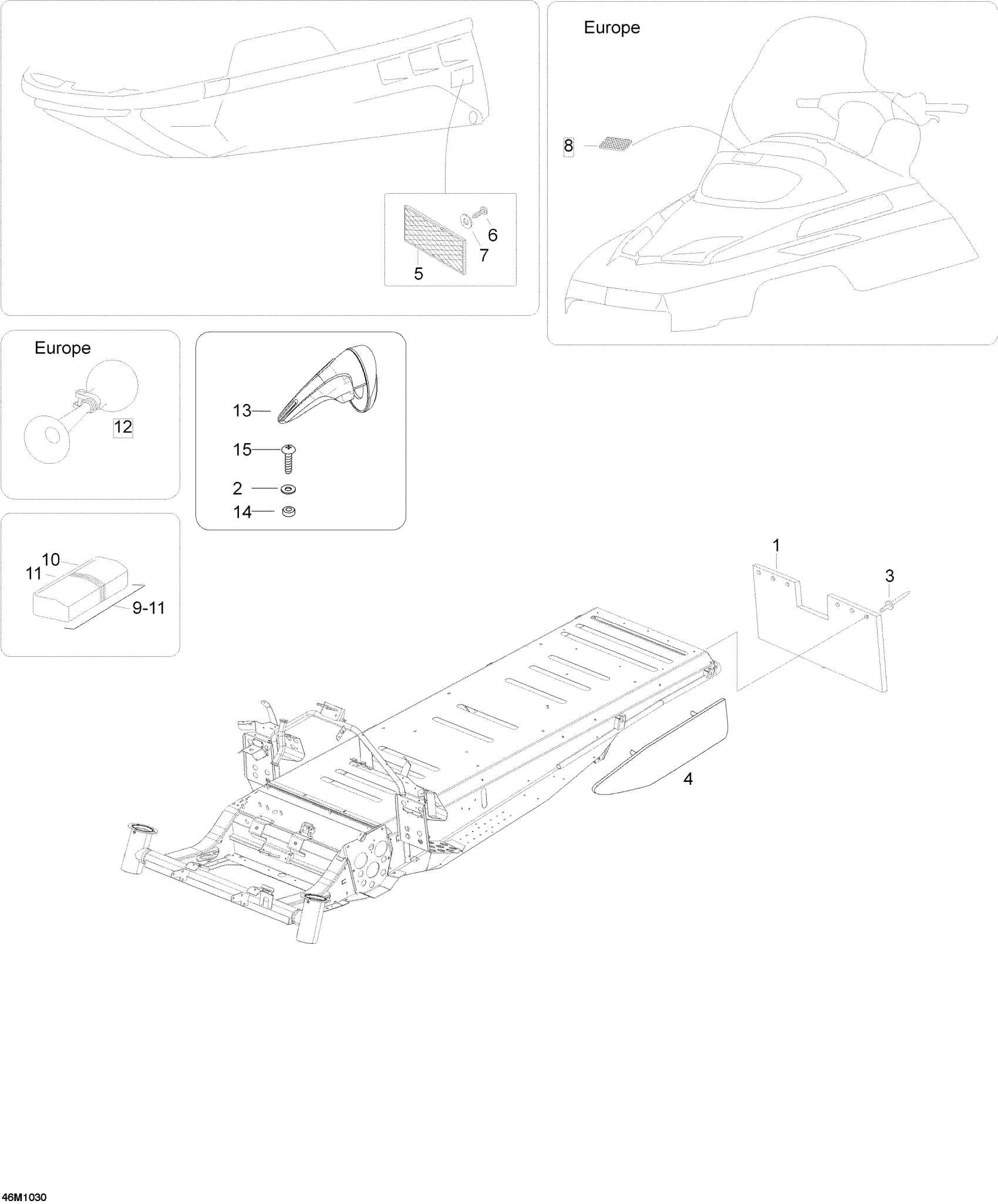 6
7
5

Europe
8

Europe
12

13
15
2
14

10
11
9-11

1
3
4

46M1030