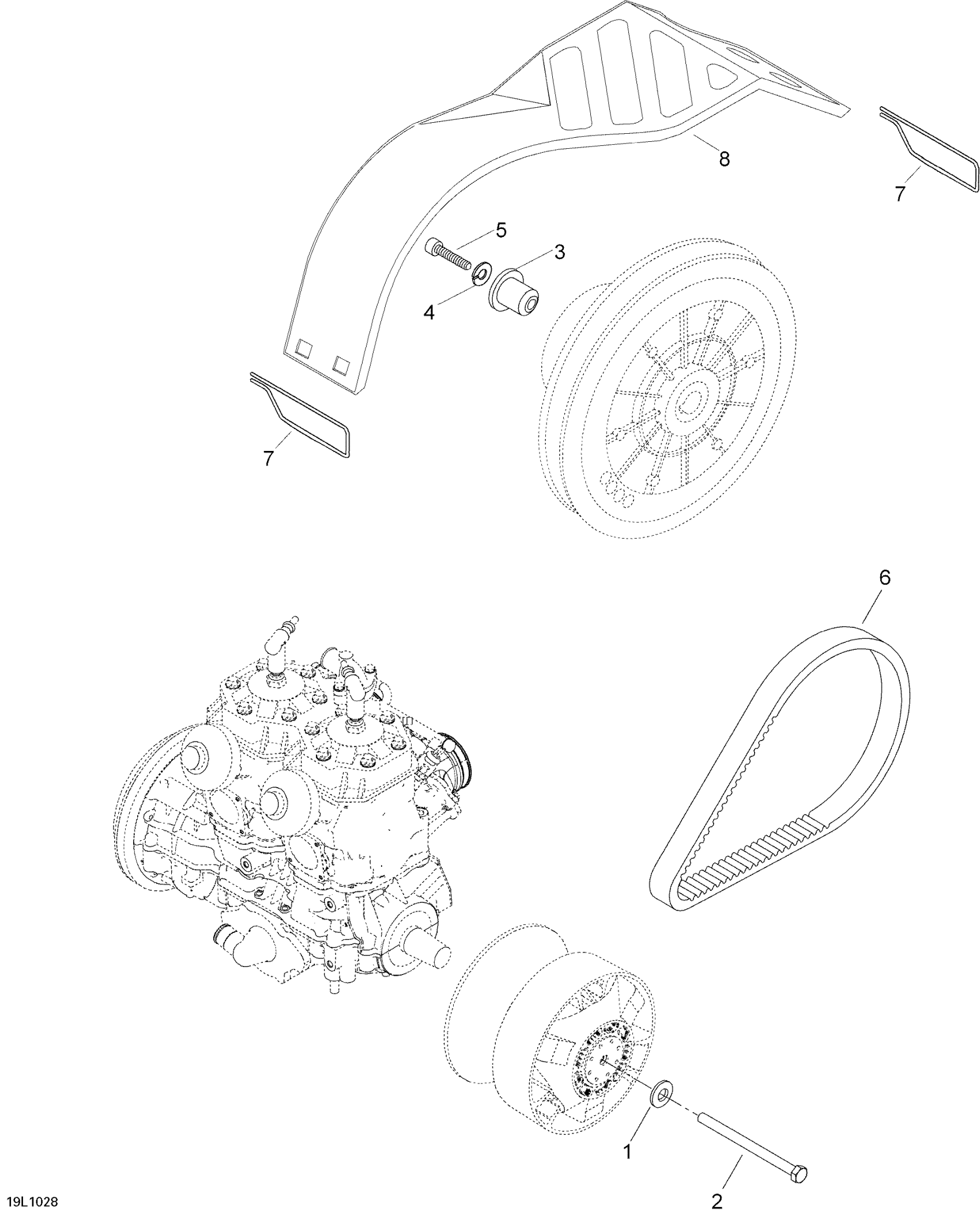 8
7
5
3
4
7
6
1
2
19L1028