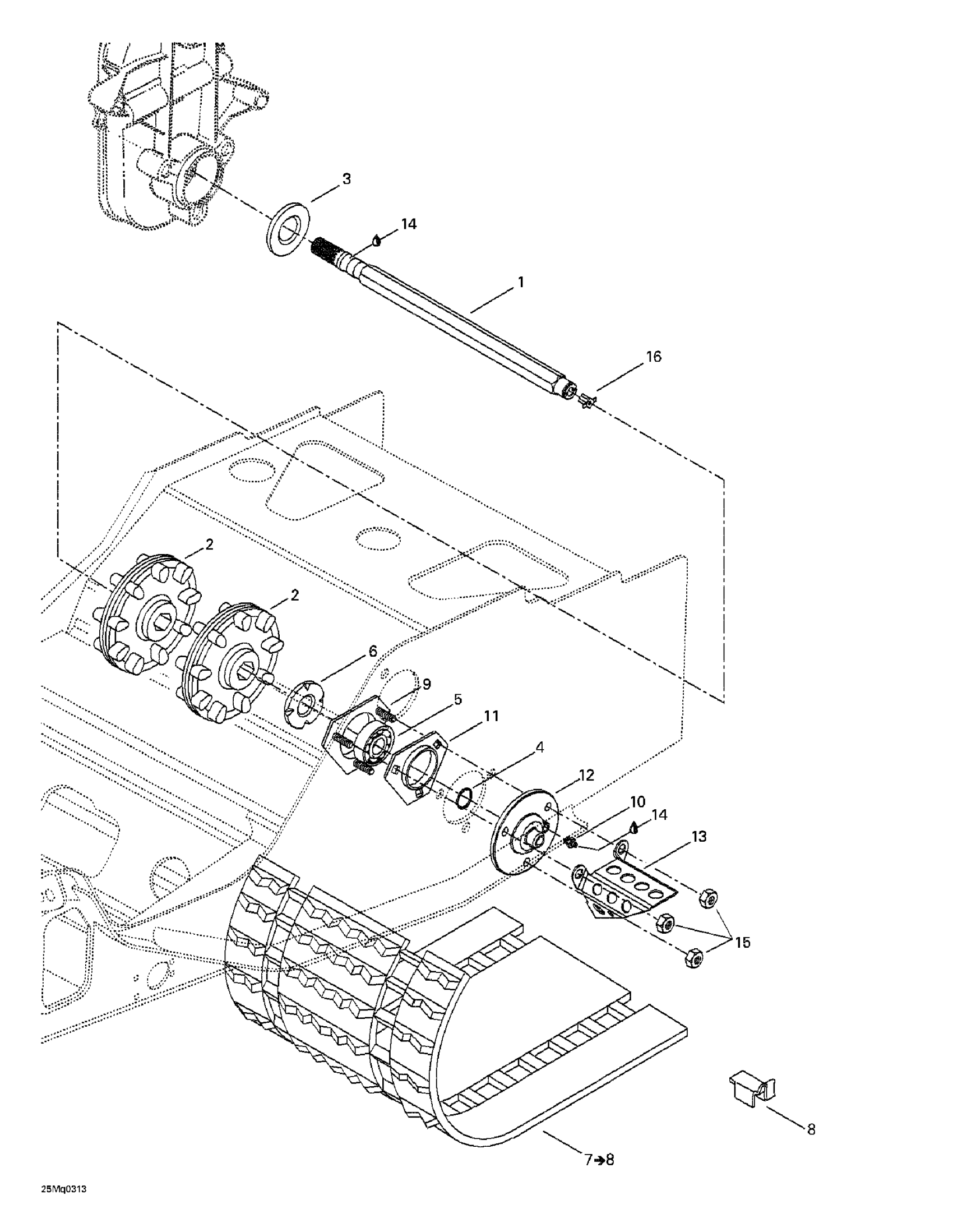 3
14
1
16
2
2
6
9
5
11
4
12
10
14
13
15
8
7→8
25Mq0313