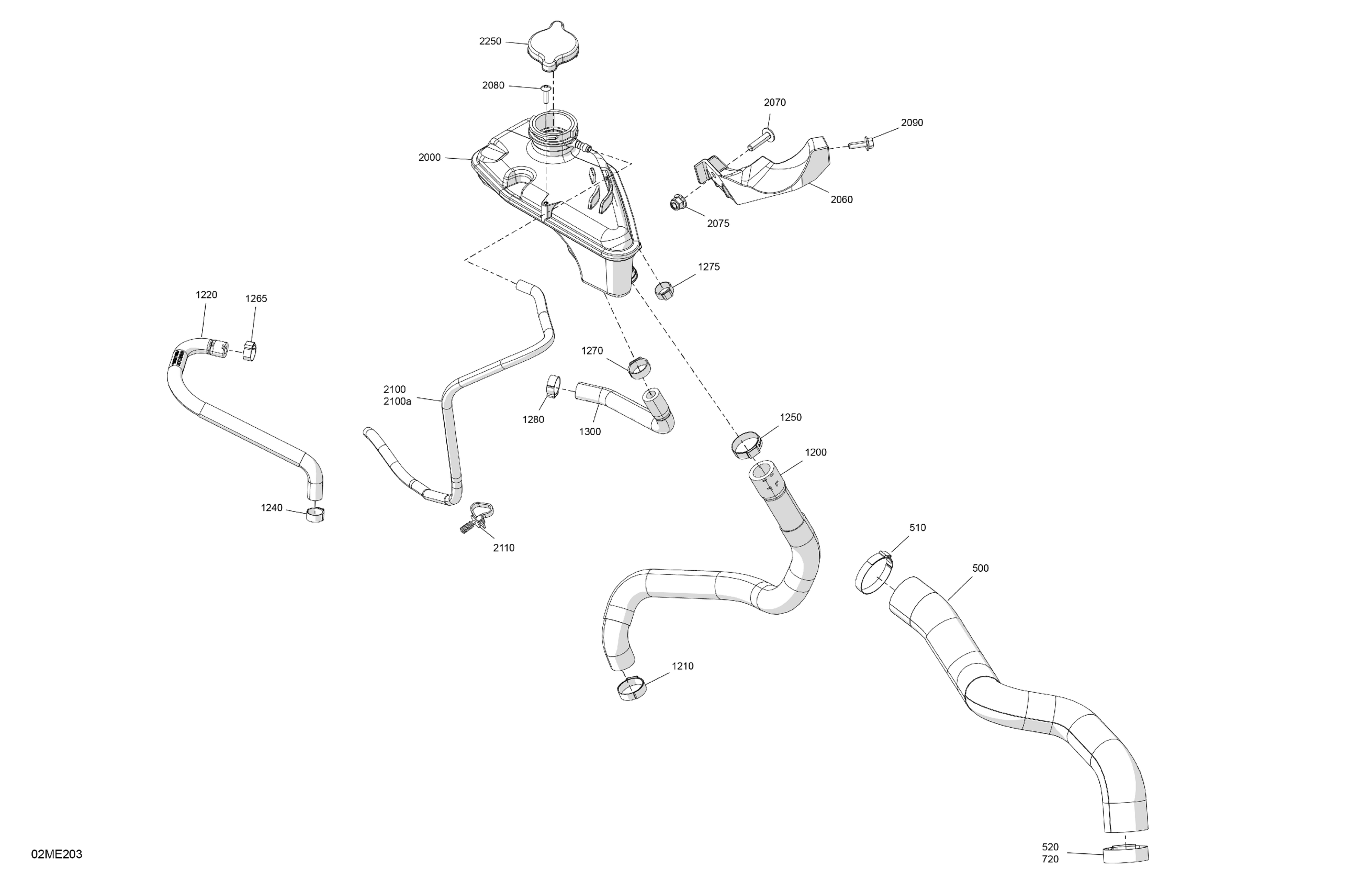 2250
2080
2070
2090
2000
2060
2075
1275
1220
1265
1270
2100
2100a
1280
1300
1250
1200
1240
2110
510
500
1210
520
720
02ME203