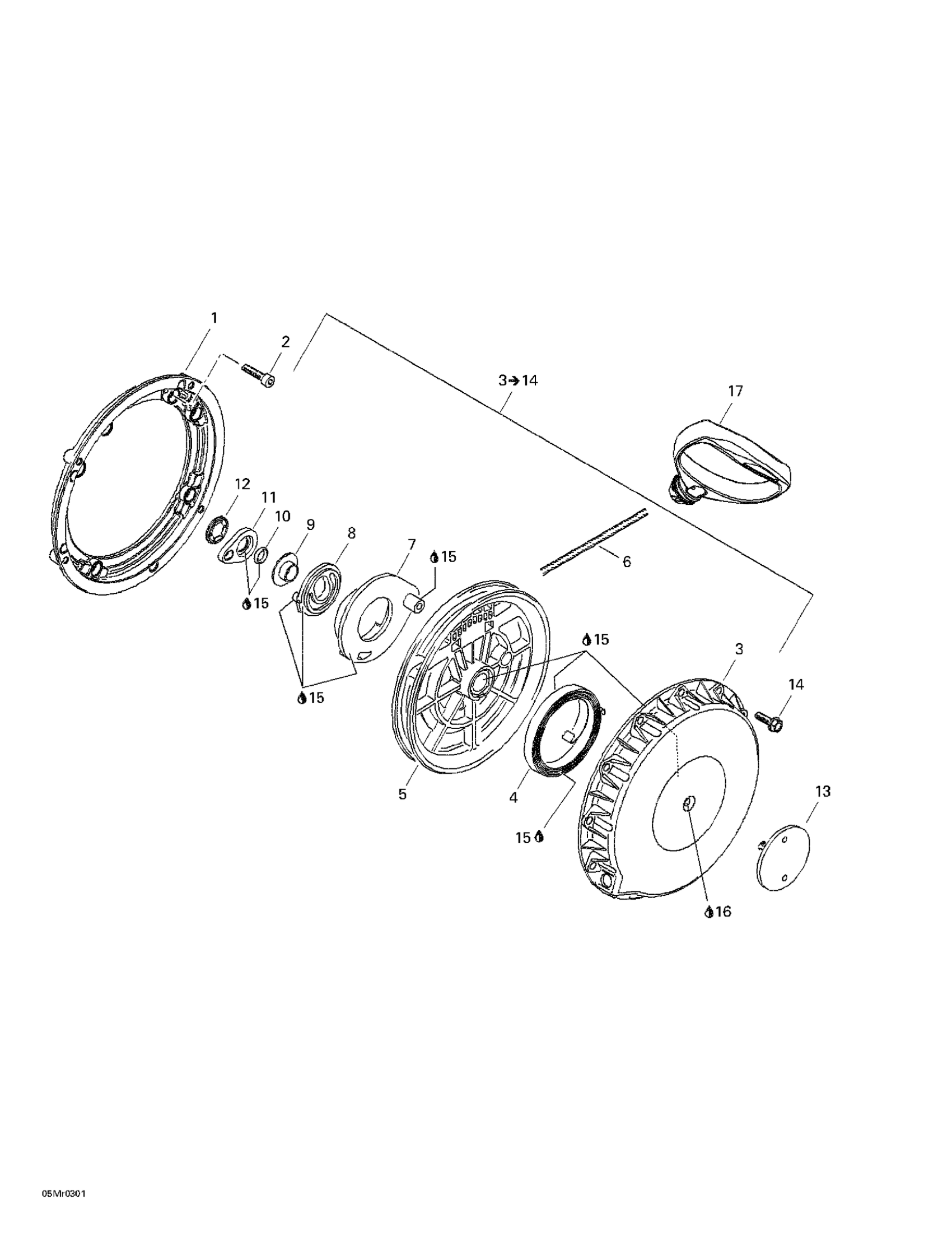 1
2
3→14
17
12
11
10
9
8
7
15
6
15
15
15
3
14
5
4
15
13
16
05Mr0301