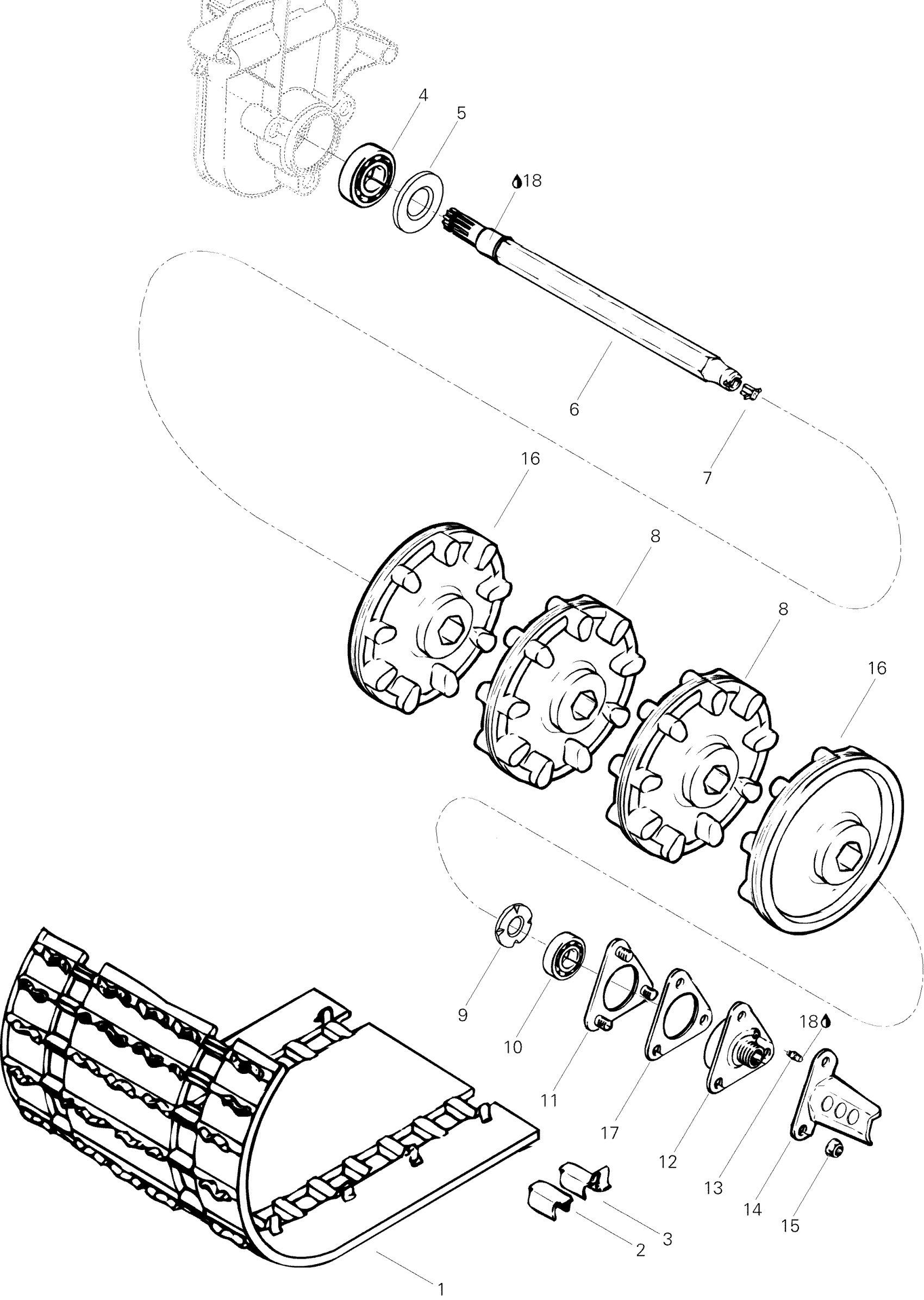 4
5
18
6
7
16
8
8
16
9
10
11
17
12
18
13
14
15
3
2
1