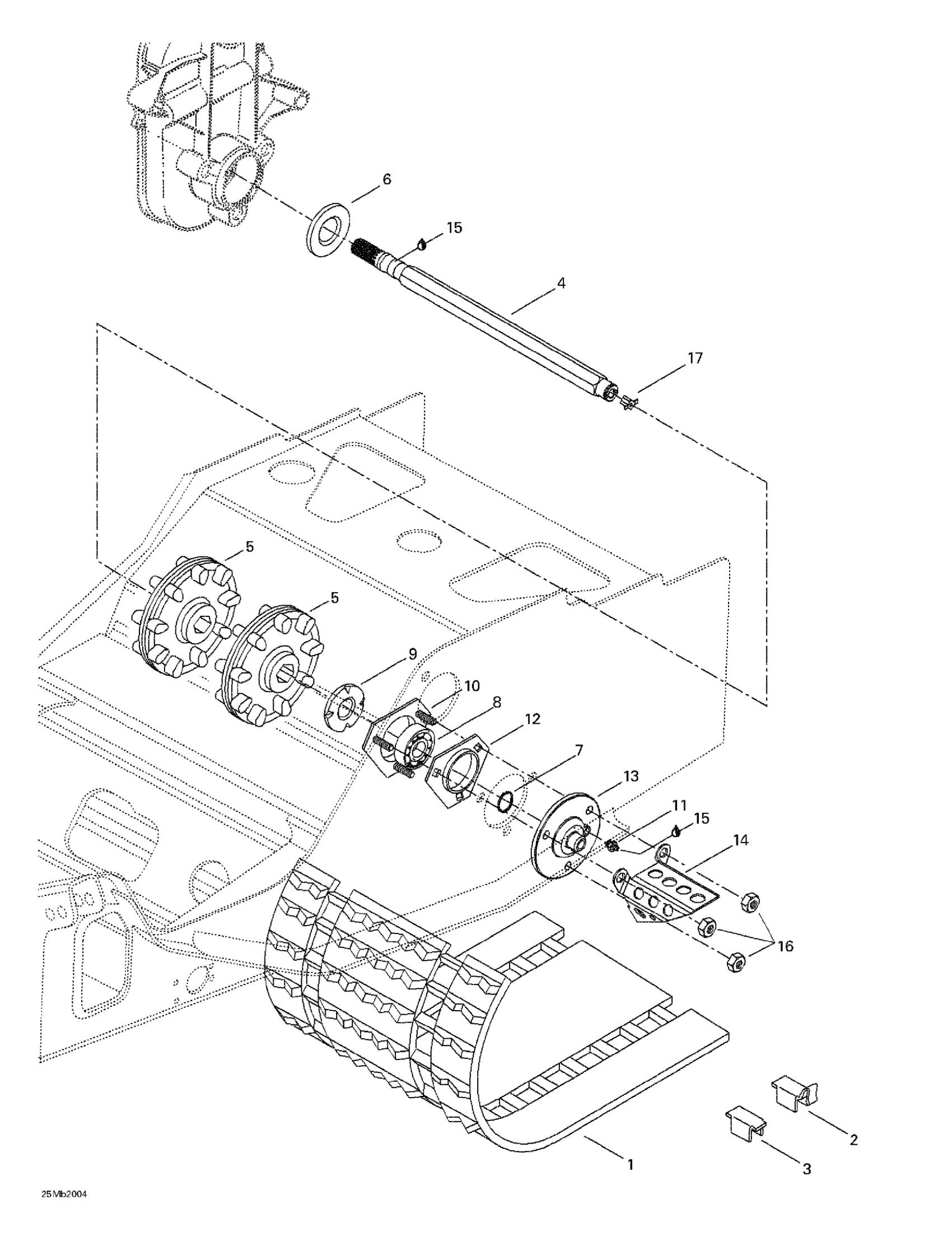 6
15
4
17
5
5
9
10
8
12
7
13
11
15
14
16
2
3
1
25Mb2004