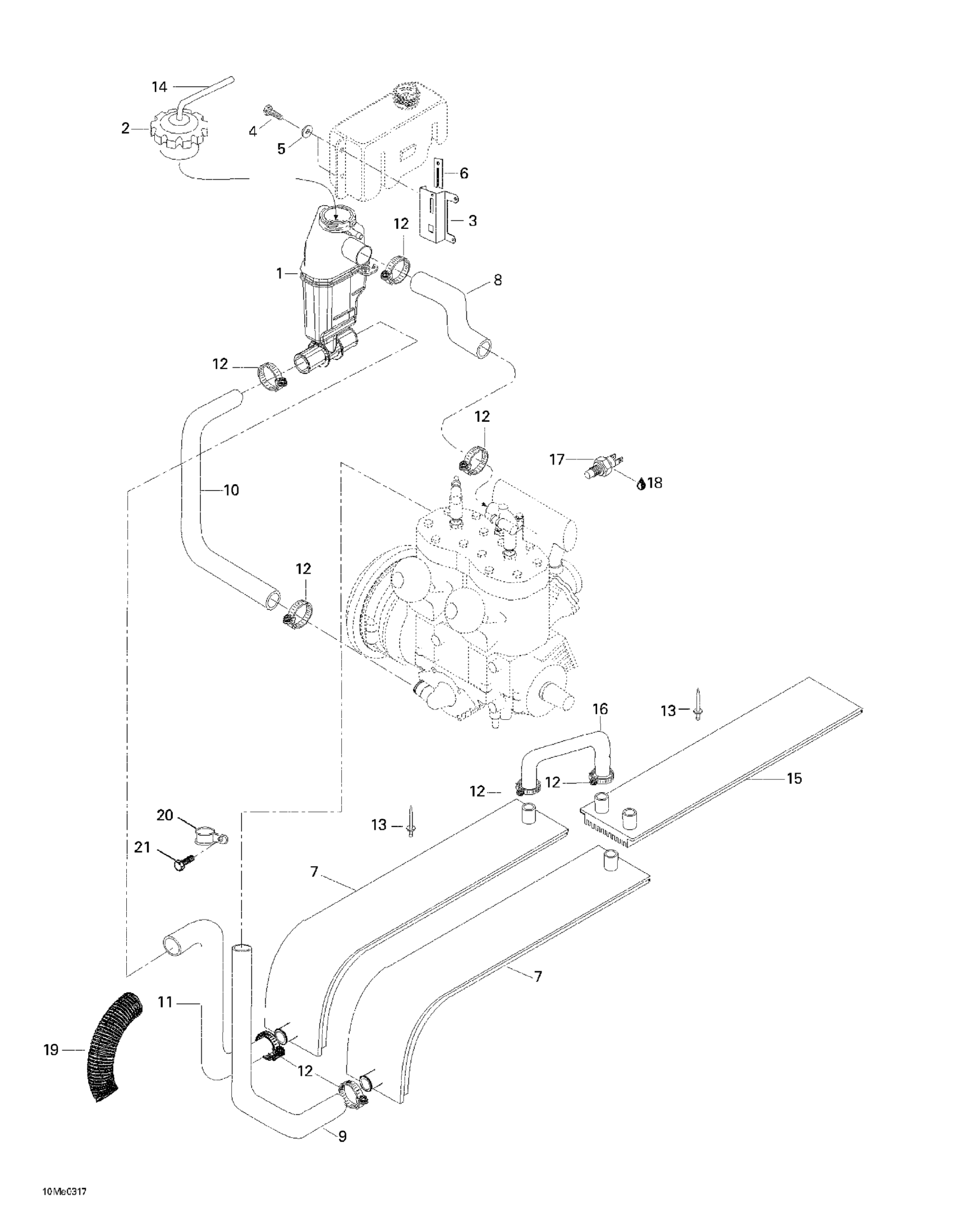 14
2
4
5
6
3
12
1
8
12
12
17
18
10
12
16
13
12
12
15
20
13
21
7
7
11
19
12
9
10Me0317