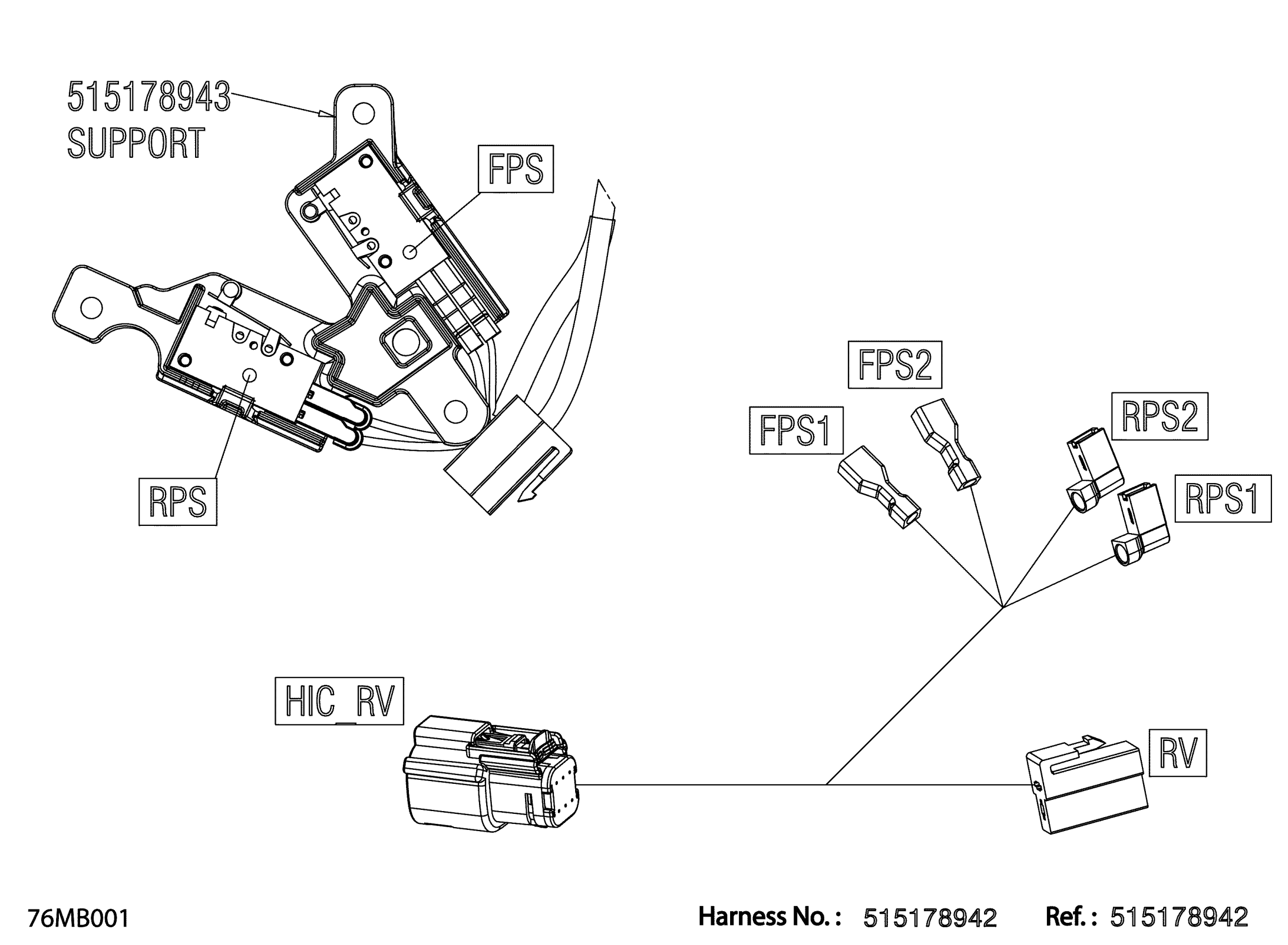 515178943
SUPPORT

FPS

RPS

FPS2

FPS1

RPS2

RPS1

HIC_RV

RV

76MB001

Harness No. : 515178942 Ref. : 515178942