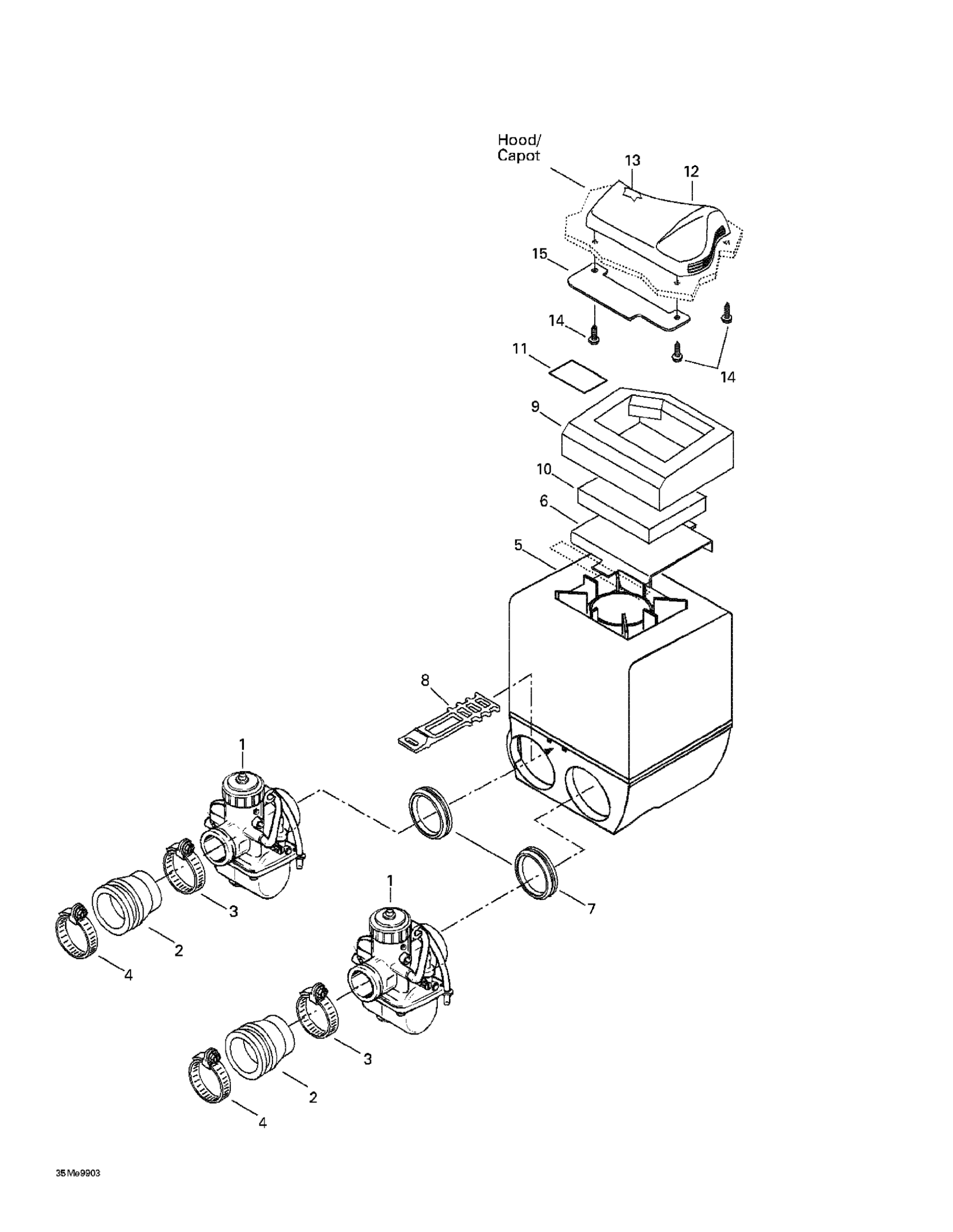 Hood/
Capot

13

12

15

14

14

11

9

10

6

5

8

1

7

3

2

4

1

3

2

4

35Me9903