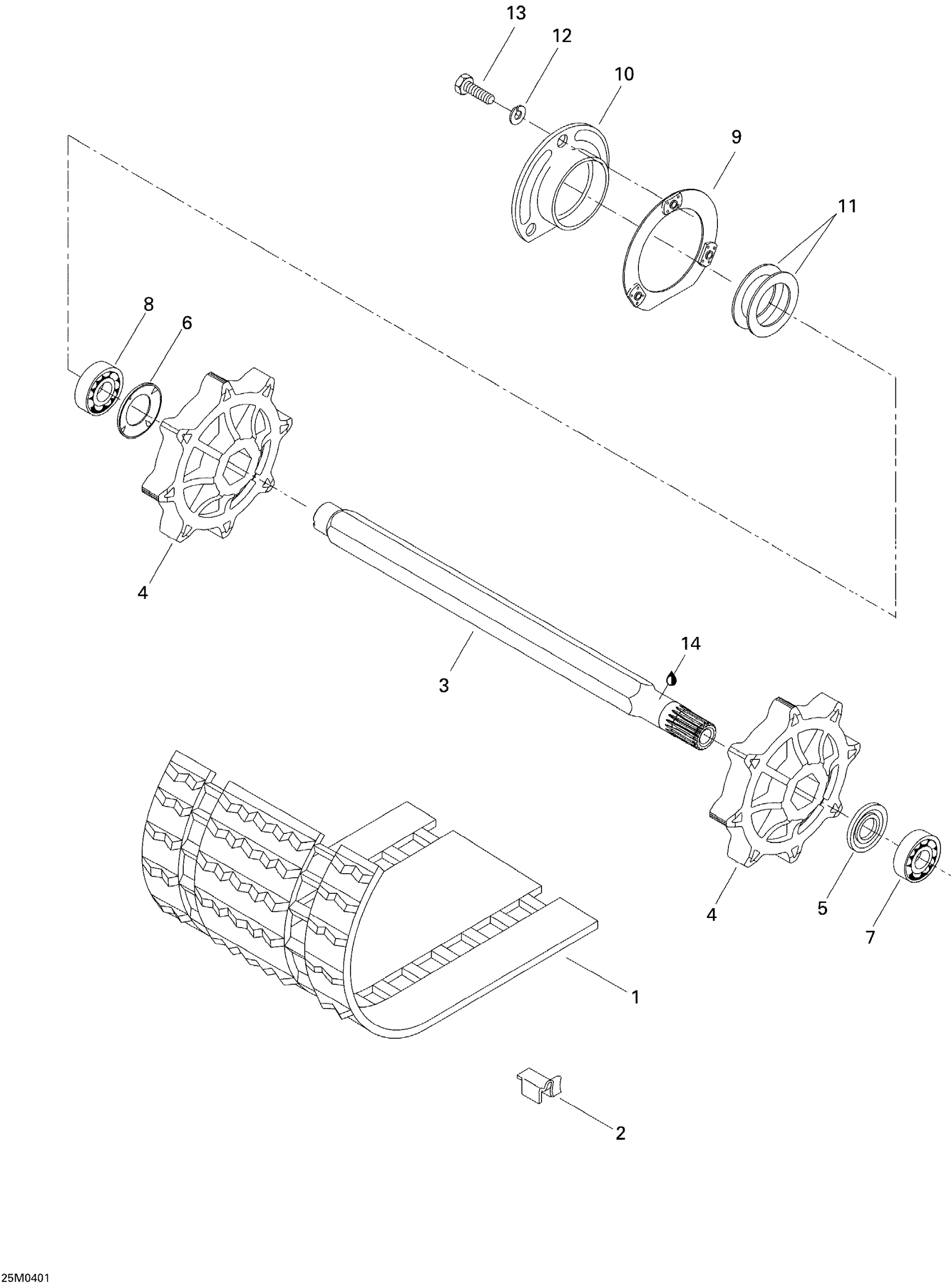 13
12
10
9
11
8
6
4
3
14
4
5
7
1
2
25M0401