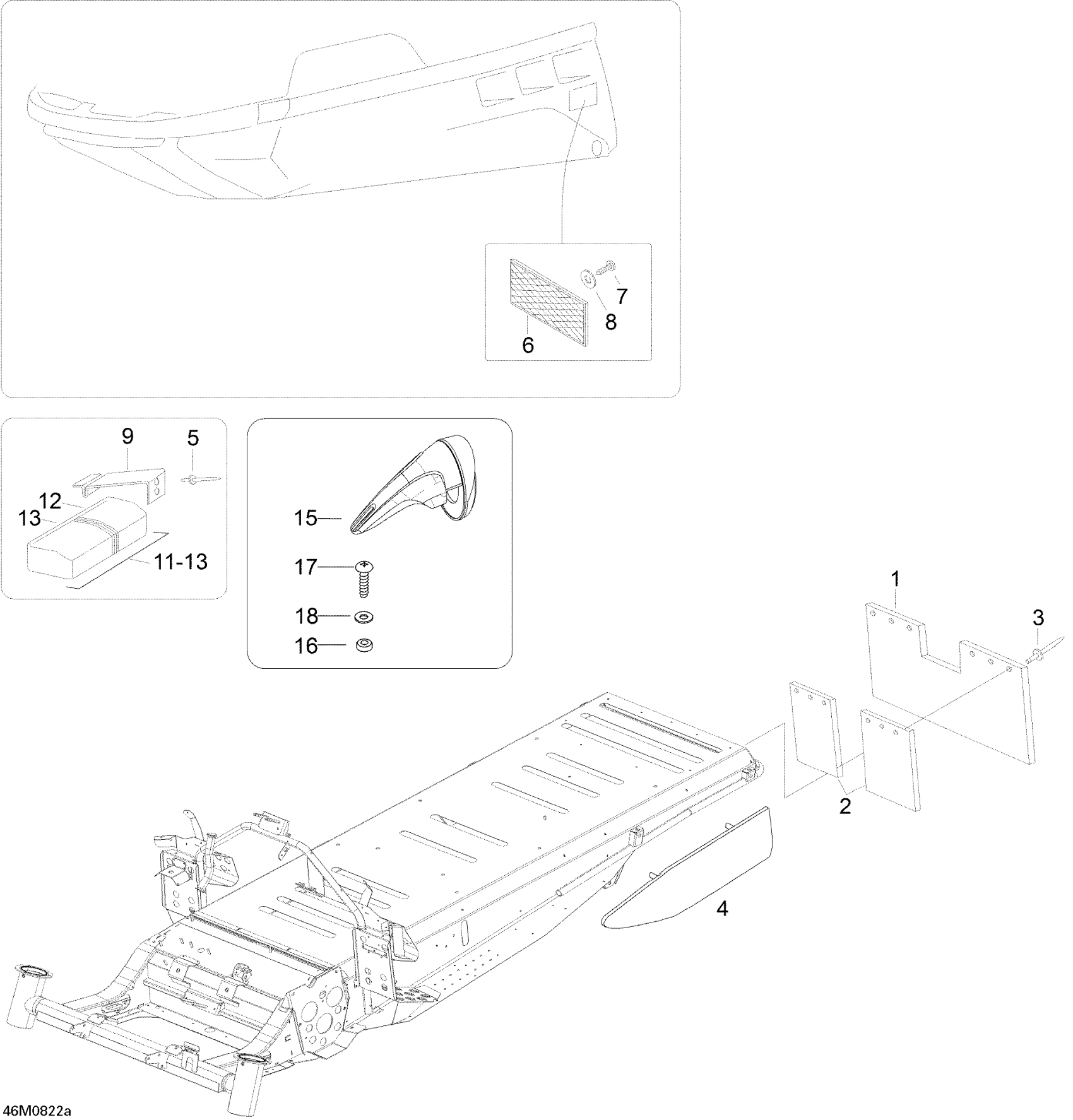 7
8
6
9
5
12
13
11-13
15
17
18
16
1
3
2
4
46M0822a