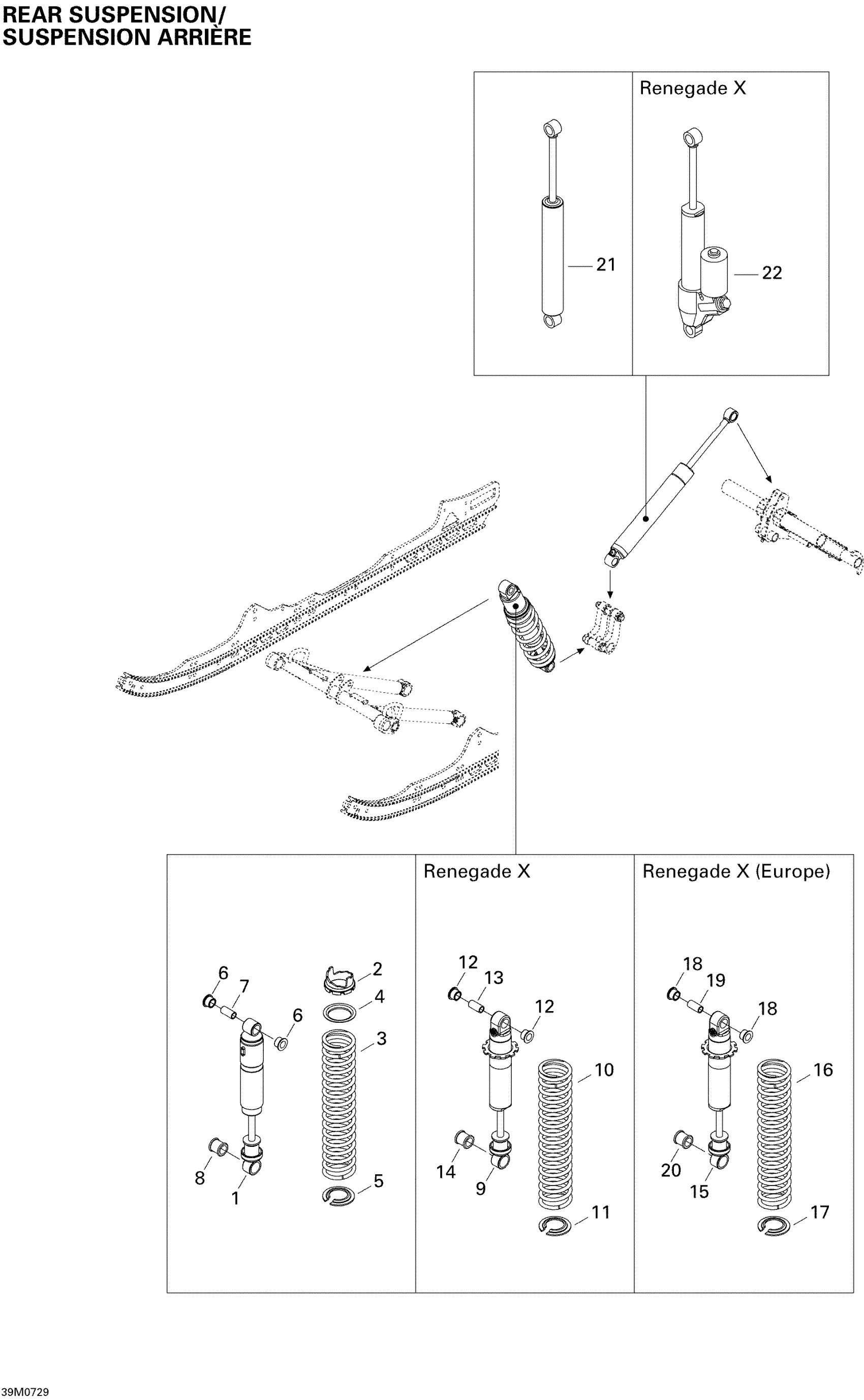 REAR SUSPENSION/
SUSPENSION ARRIÈRE

Renegade X

21

22

Renegade X

Renegade X (Europe)

6
7
6
2
4
3
8
1
5

12
13
12
10
14
9
11

18
19
18
16
20
15
17

39M0729