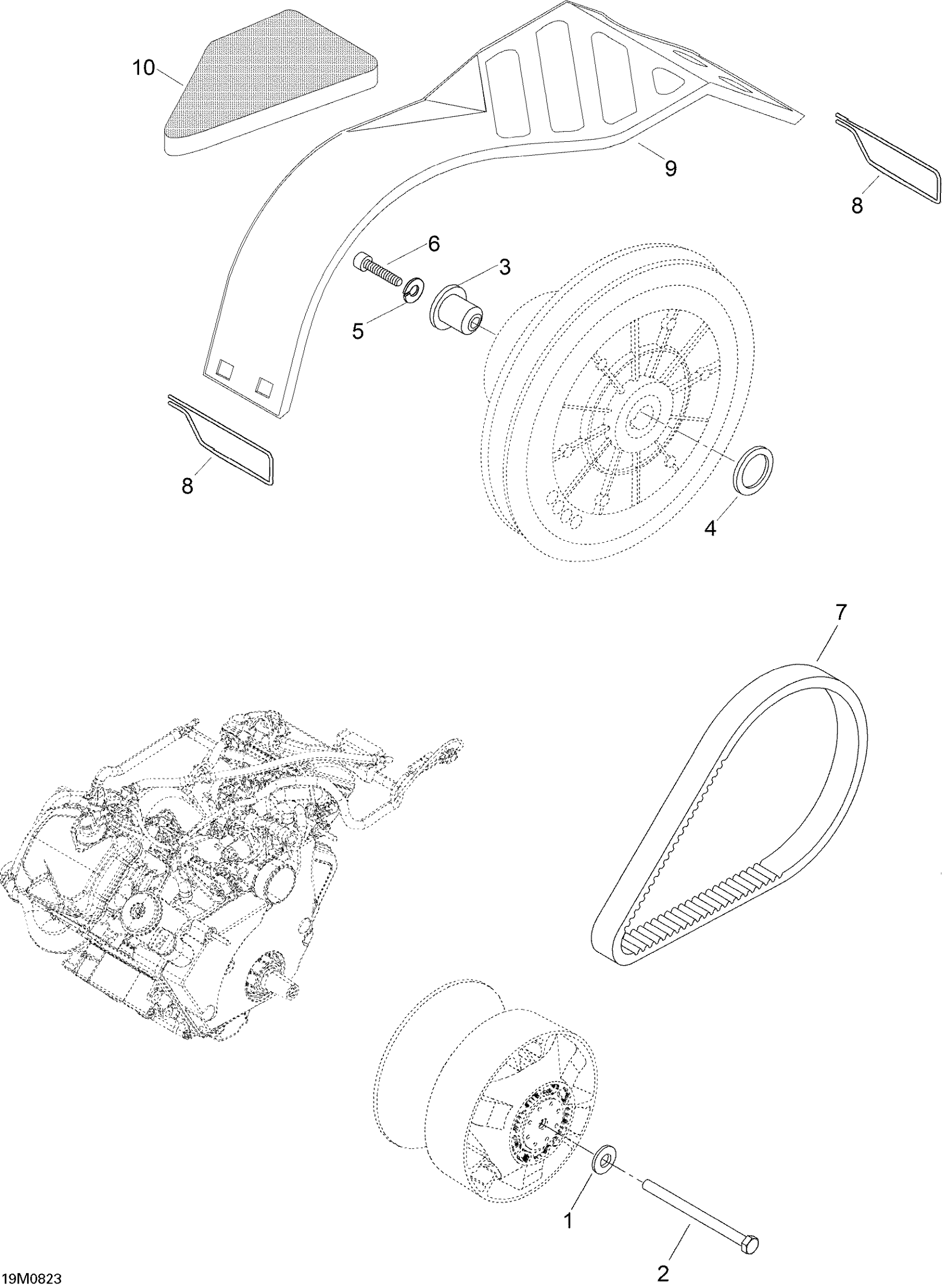 10
9
8
6
3
5
8
4
7
1
2
19M0823