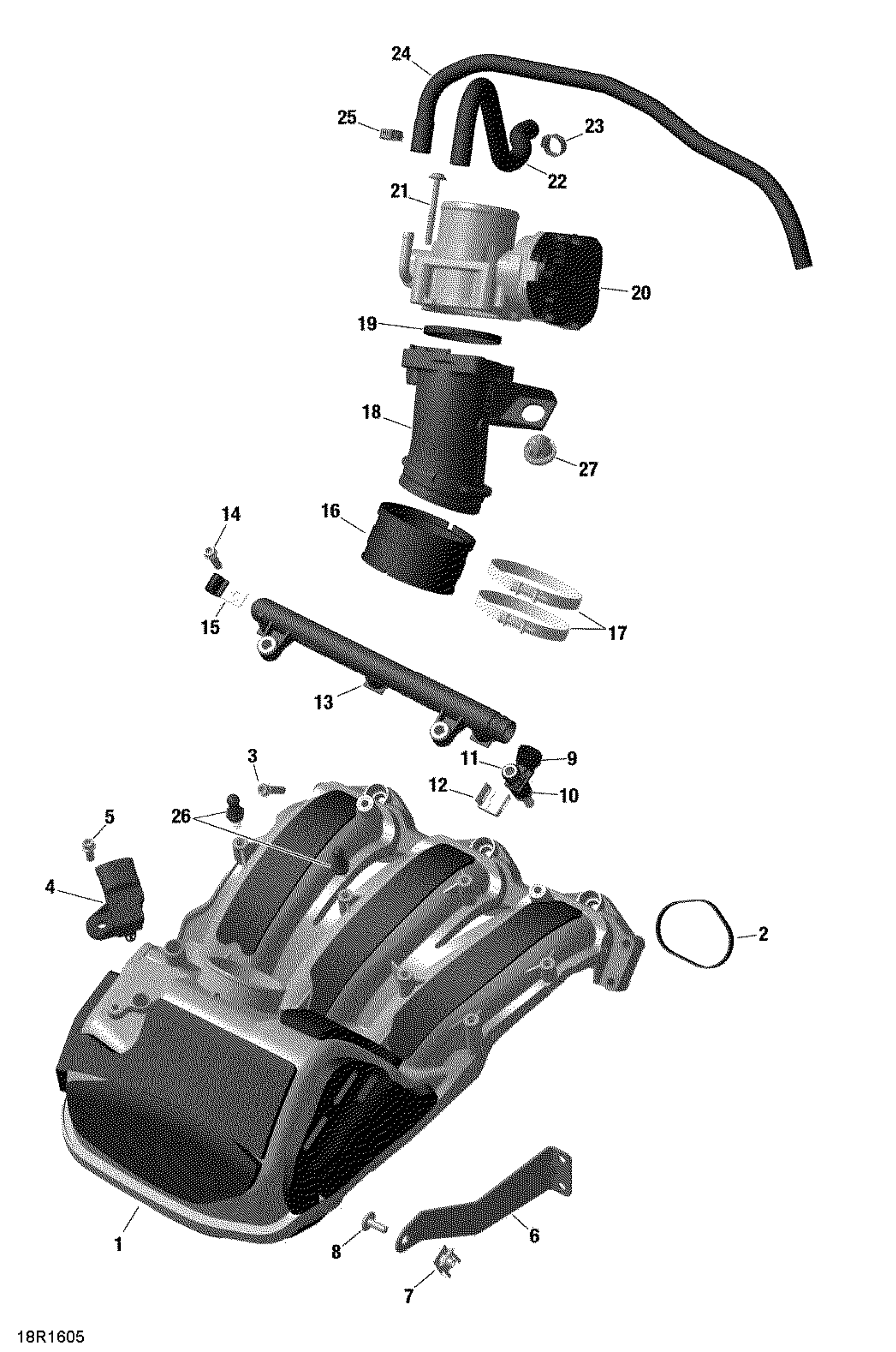 24
25
23
22
21
20
19
18
27
14
16
15
17
13
3
11
9
12
10
5
26
4
2
1
8
6
7
18R1605