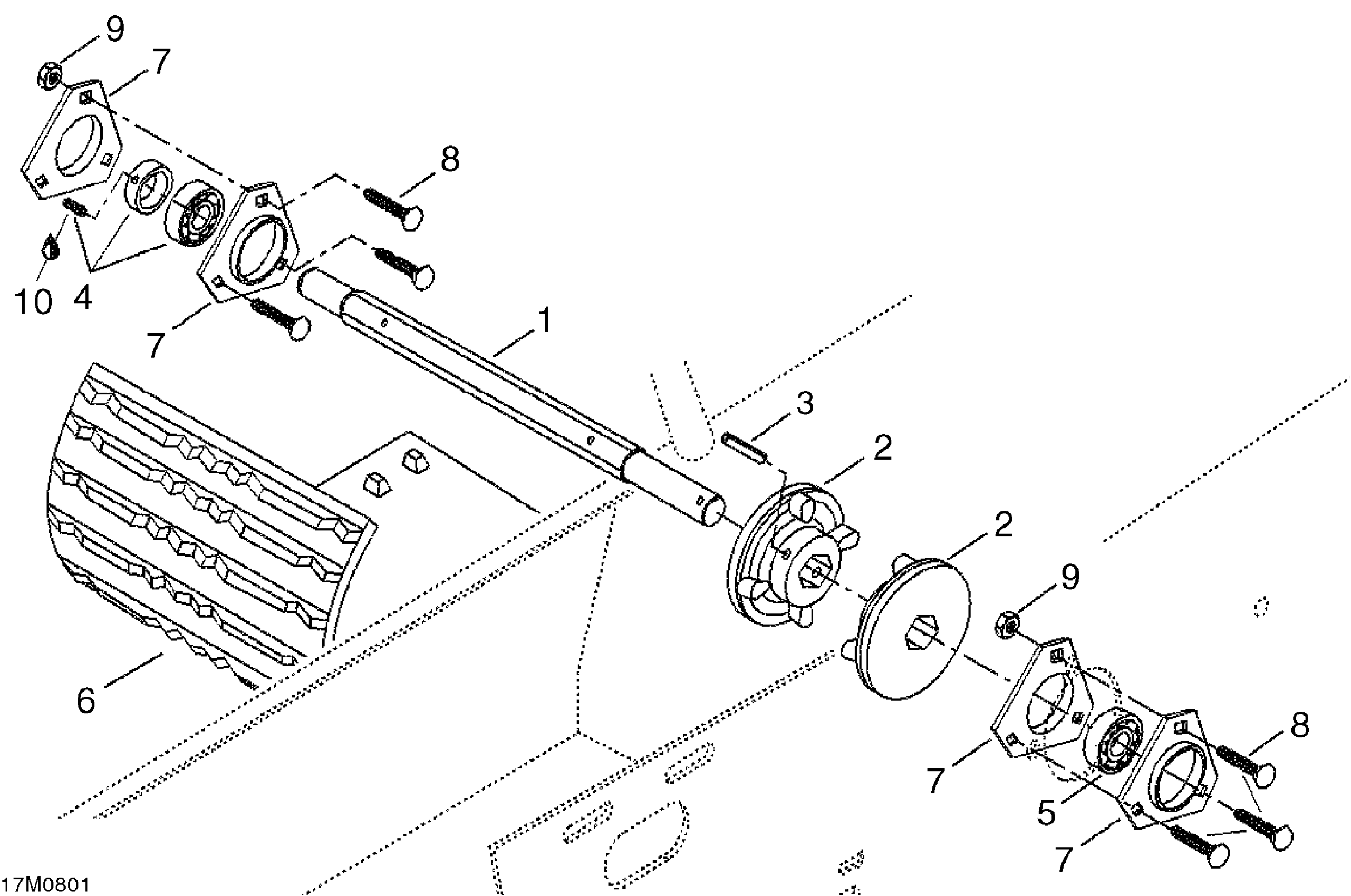 9
7
8
10
4
7
1
3
2
2
9
6
8
7
5
7
17M0801