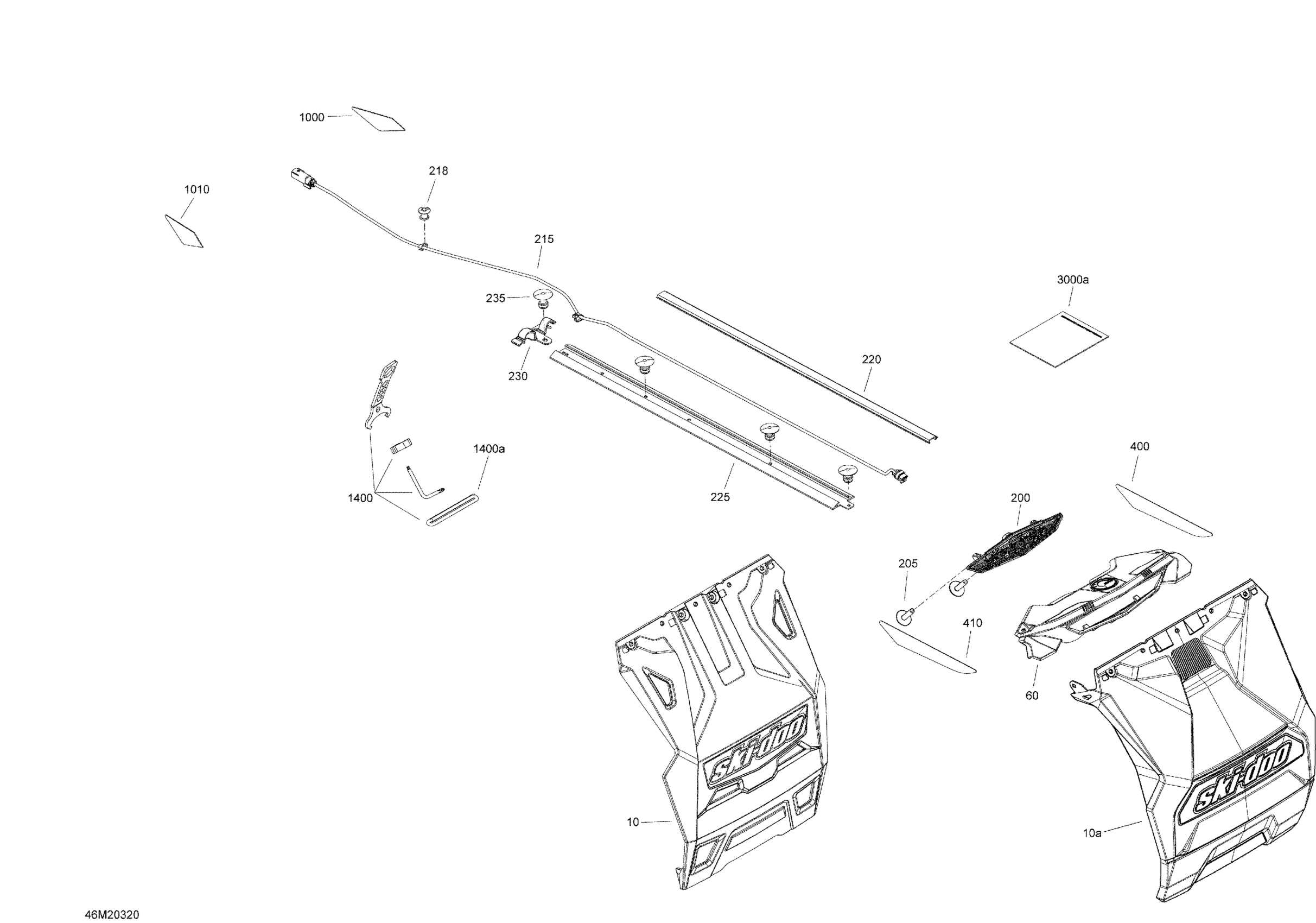 1000

218

1010

215

235

3000a

230

220

1400a

400

1400

225

200

205

410

60

ski-doo

ski-doo

10

10a

46M20320