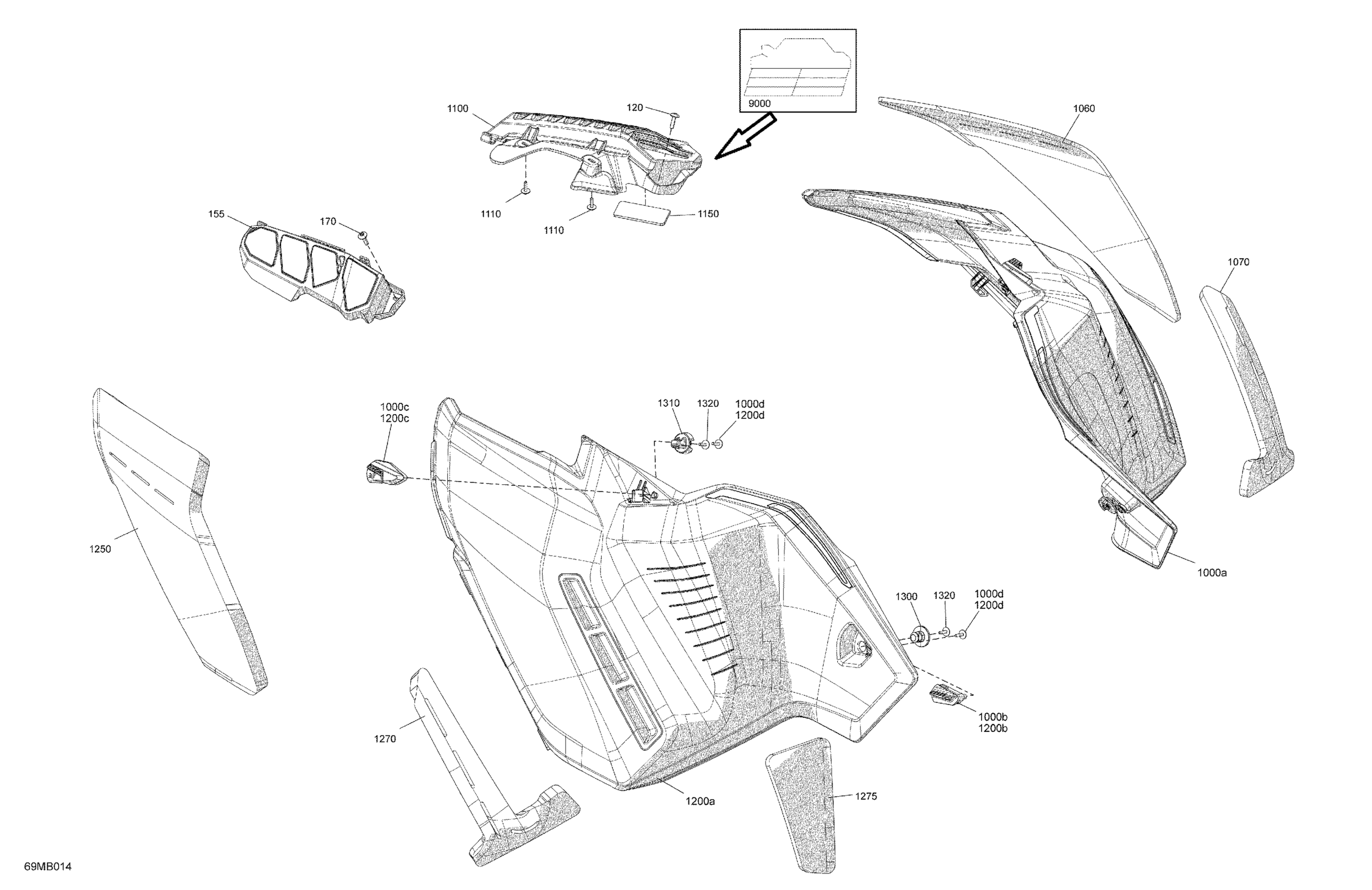 9000

1100

120

1060

1110

1110

1150

155

170

1070

1000c
1200c

1310

1320

1000d
1200d

1250

1000a

1300

1320

1000d
1200d

1000b
1200b

1270

1200a

1275

69MB014