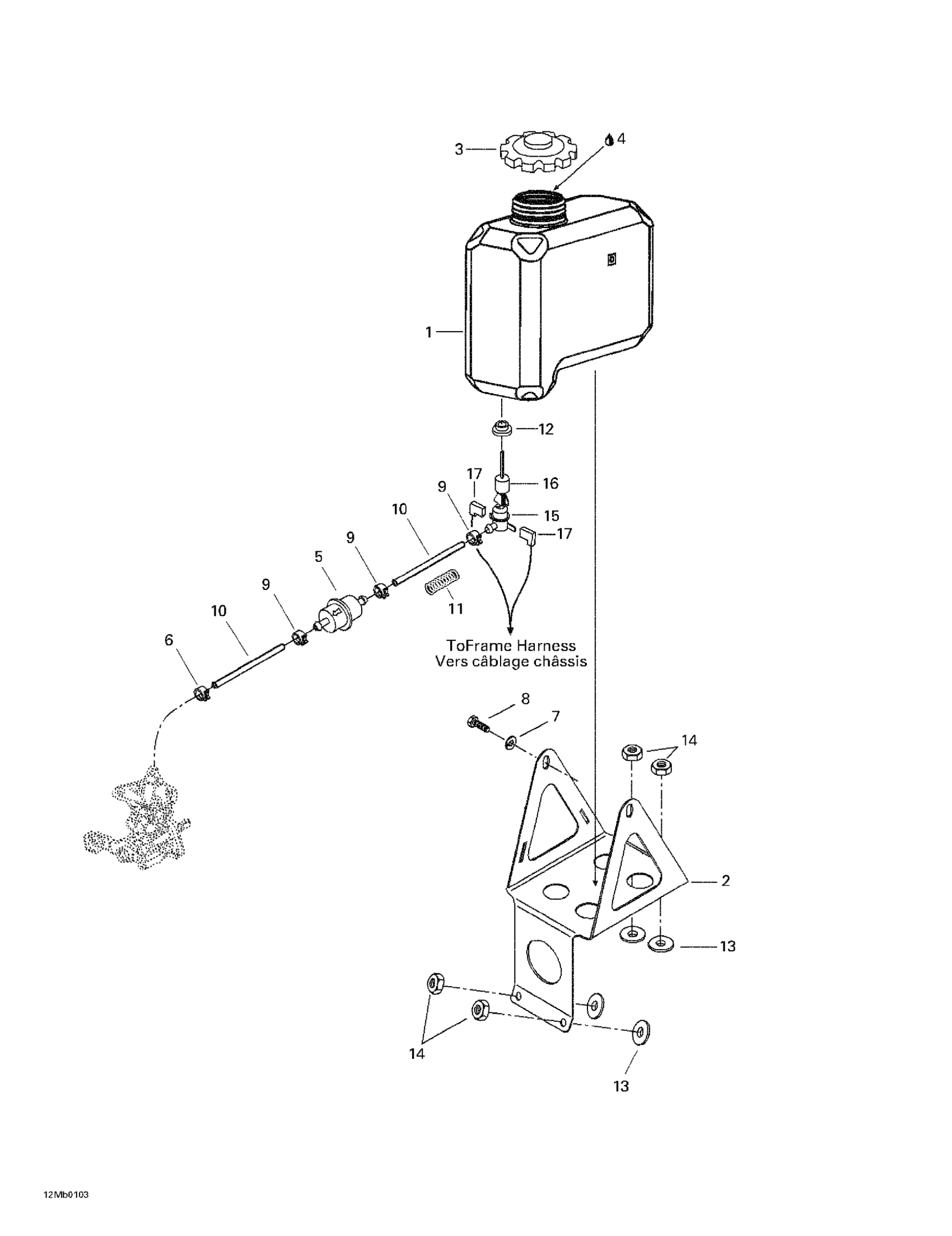 3
4
1
12
17
16
9
15
10
17
9
5
9
11
10
6
ToFrame Harness
Vers câblage châssis
8
7
14
2
13
14
13
12Mb0103