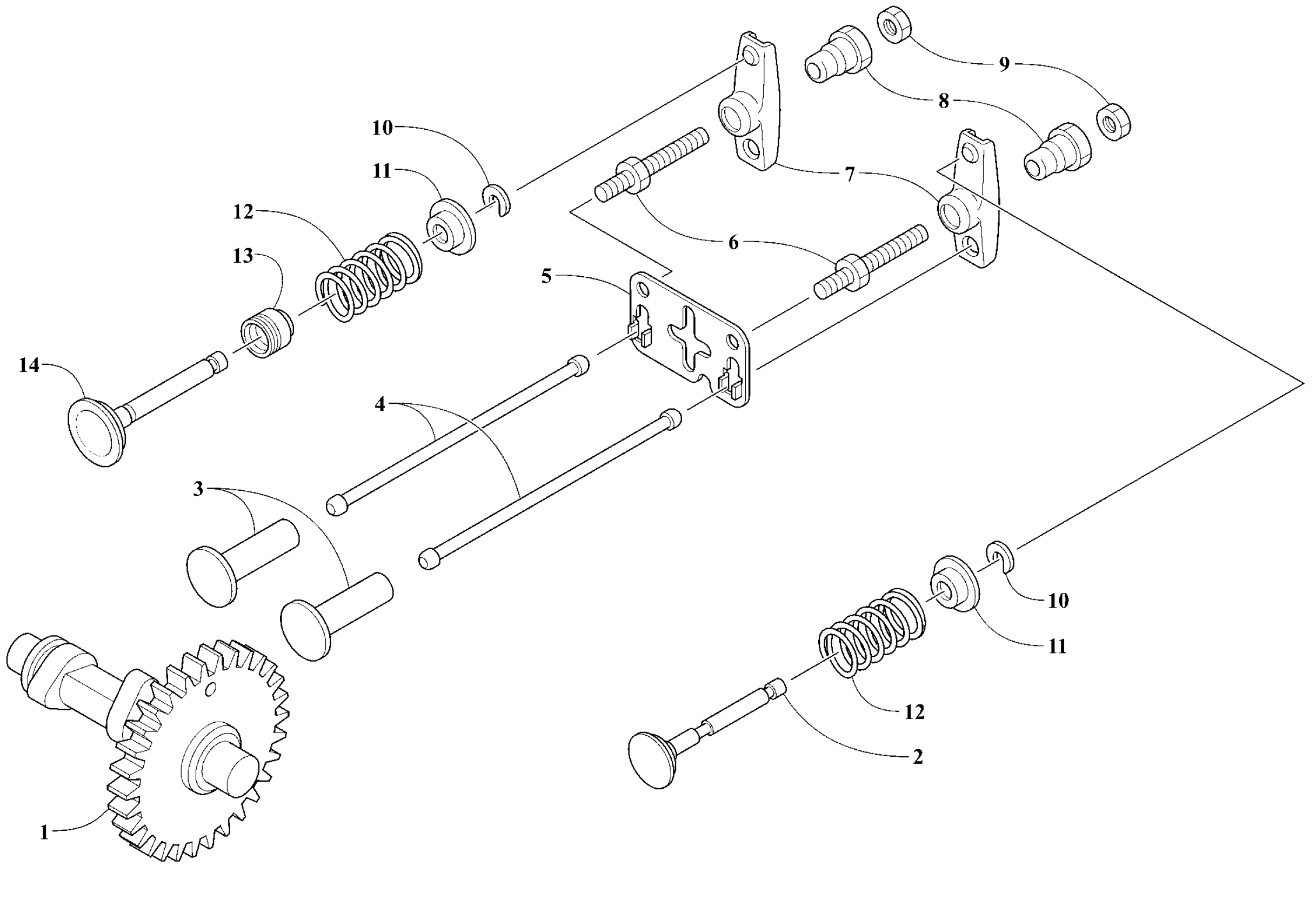 9
8
10
11
7
12
6
13
5
14
4
3
10
11
12
2
1