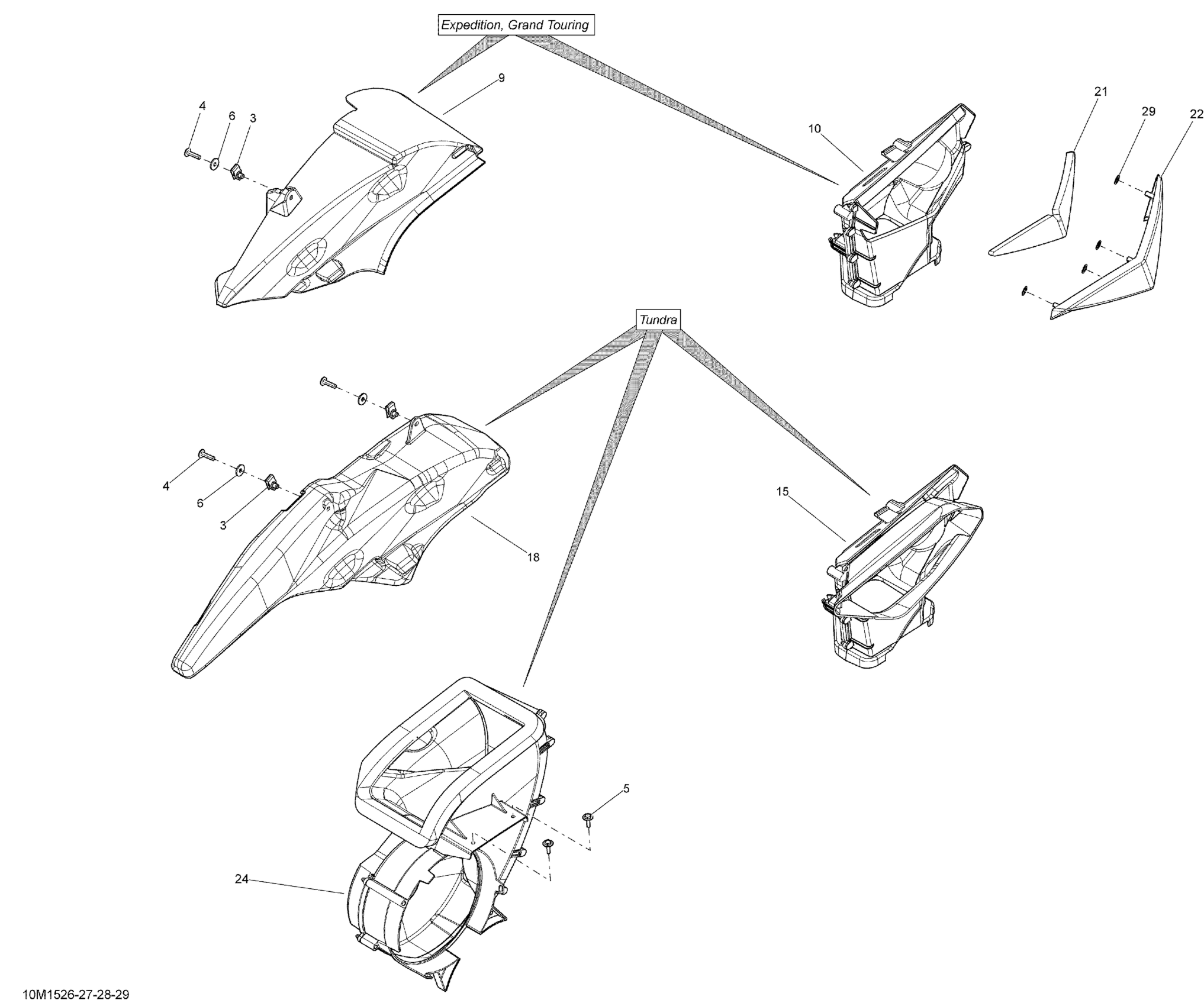 Expedition, Grand Touring

9

4
6
3

10

21
29
22

Tundra

4
6
3

18

15

5

24

10M1526-27-28-29