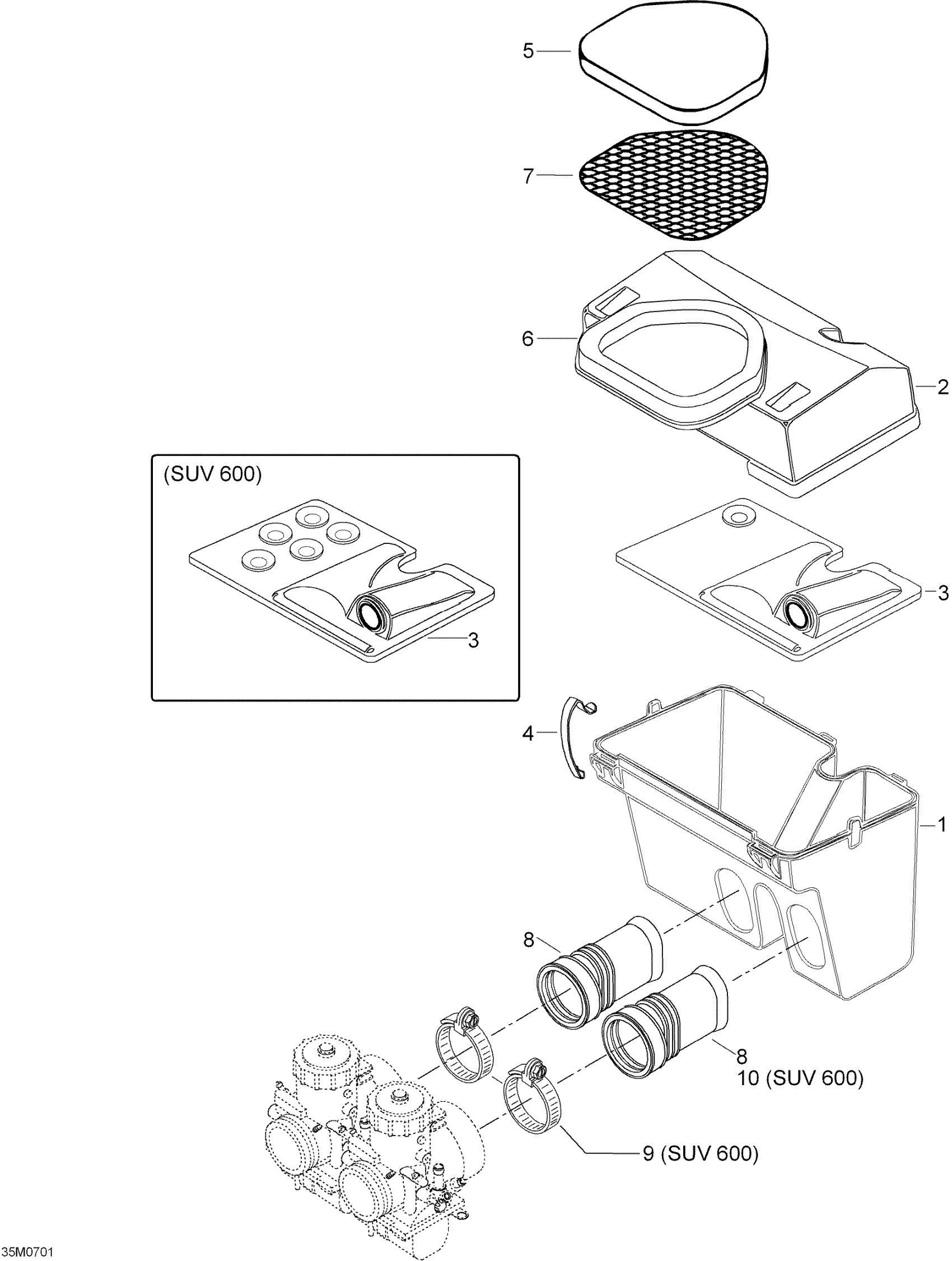 5

7

6

2

(SUV 600)

3

3

4

1

8

8
10 (SUV 600)

9 (SUV 600)

35M0701