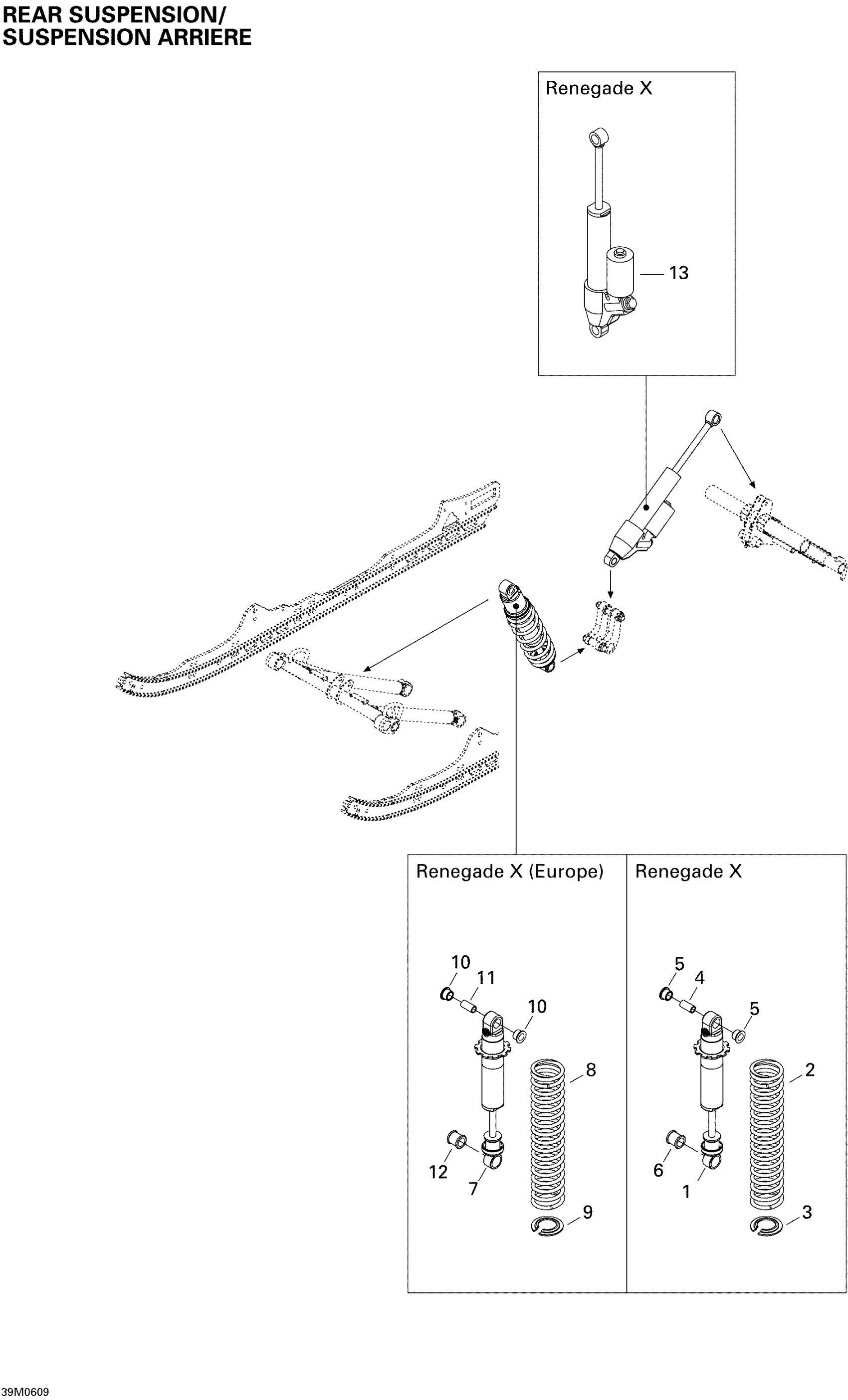 REAR SUSPENSION/
SUSPENSION ARRIERE

Renegade X

13

Renegade X (Europe)

10
11
10
8
12
7
9

Renegade X

5
4
5
2
6
1
3

39M0609