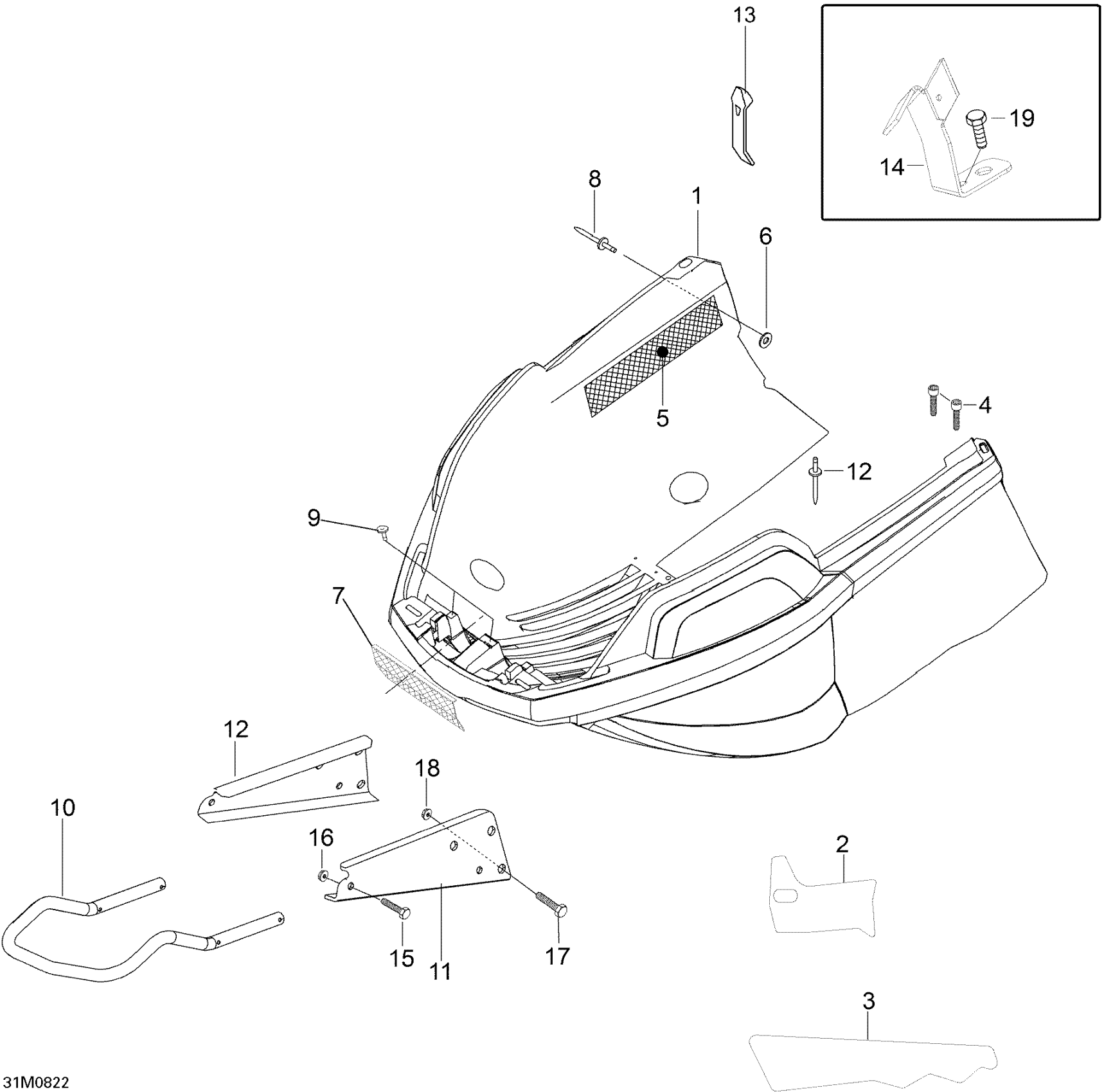 13
19
14
8
1
6
5
4
12
9
7
12
18
10
16
2
15
11
17
3
31M0822