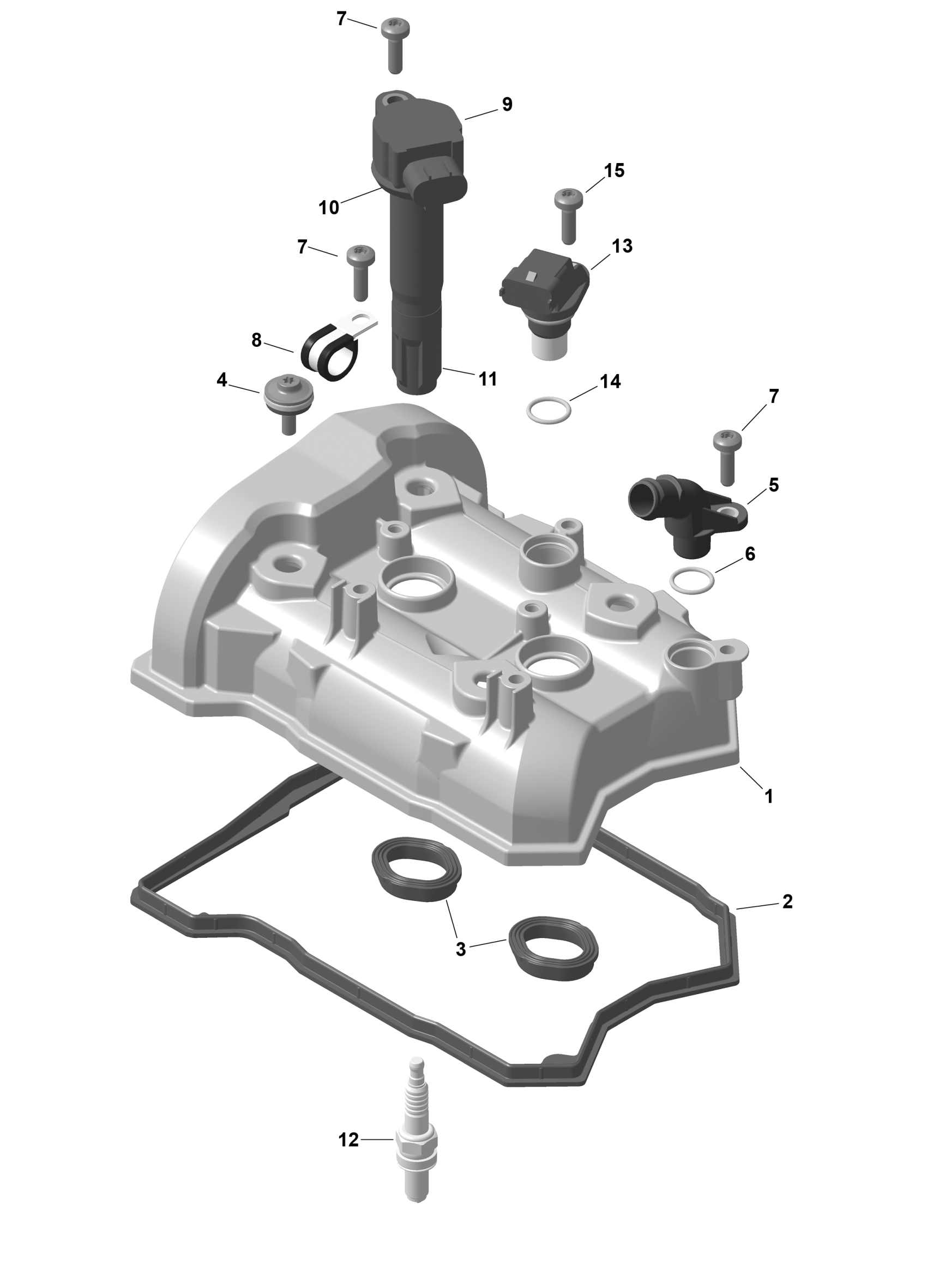 7
9
15
10
7
13
8
11
4
14
7
5
6
1
2
3
12