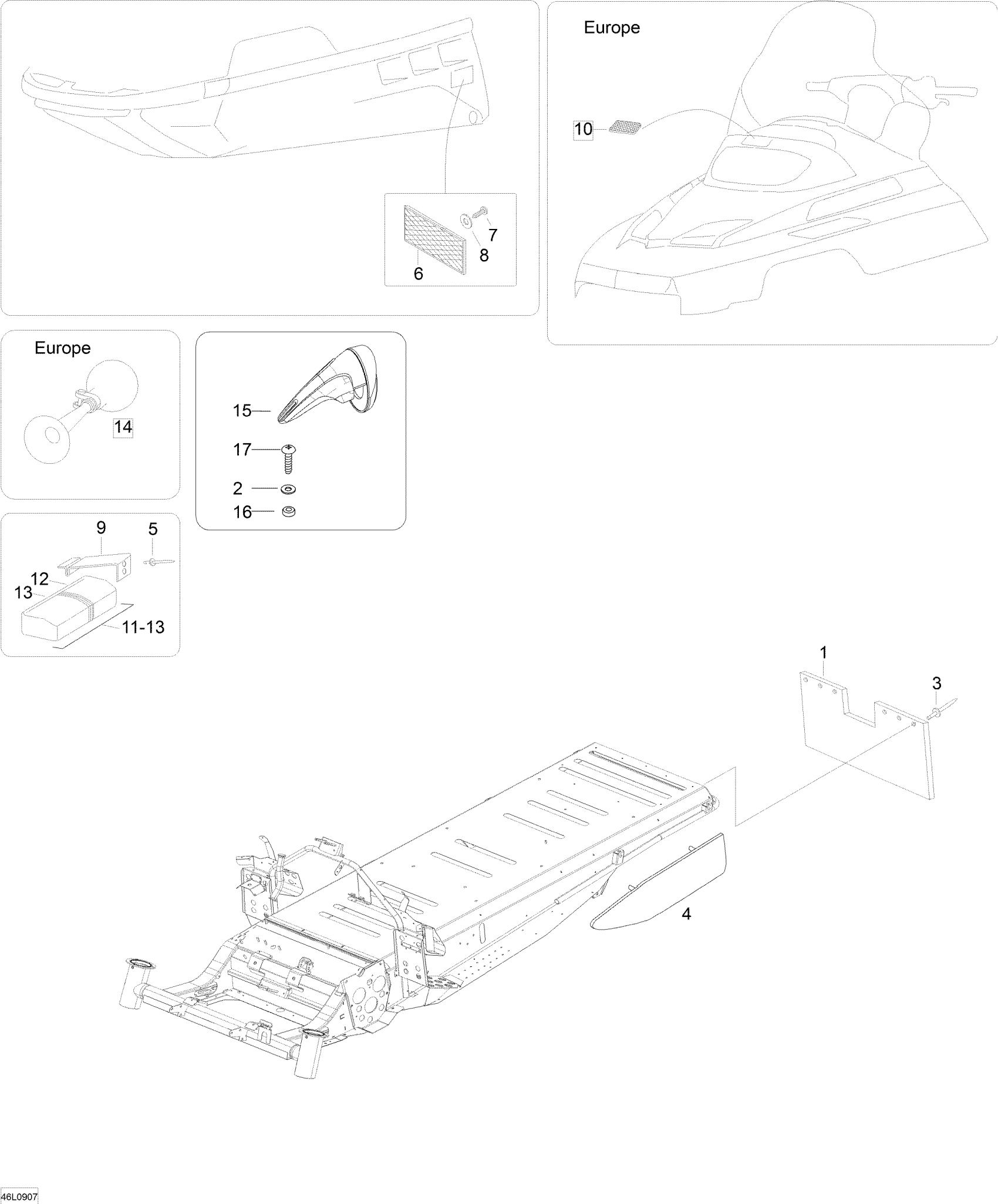 7
8
6

Europe
10

Europe
14

15
17
2
16

9
5
12
13
11-13

1
3
4

46L0907