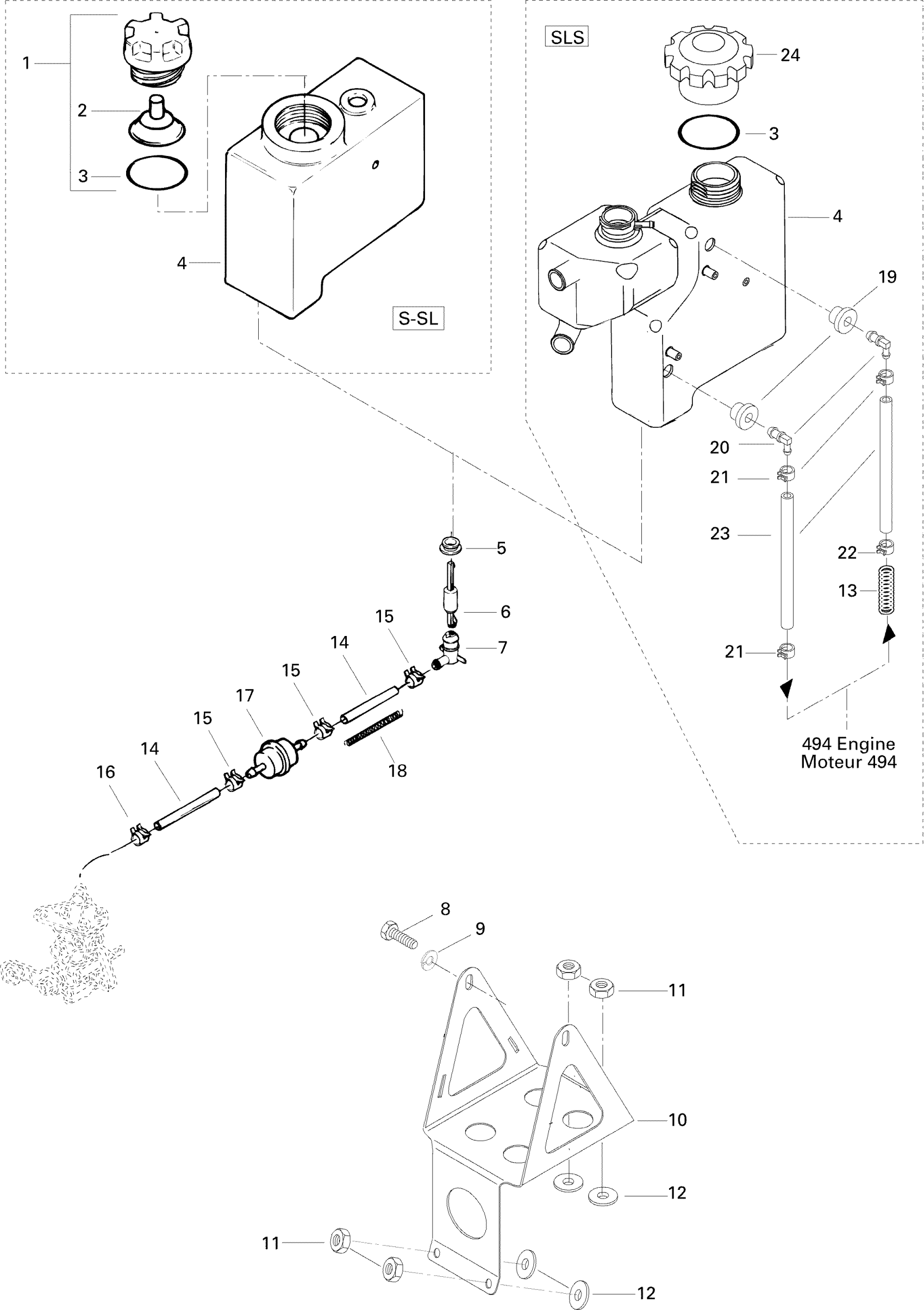 1
2
3
4
S-SL

SLS
24
3
4
19
20
21
23
22
13
21
494 Engine
Moteur 494

5
6
7
15
14
15
17
15
14
16
18

8
9
11
10
12
11
12