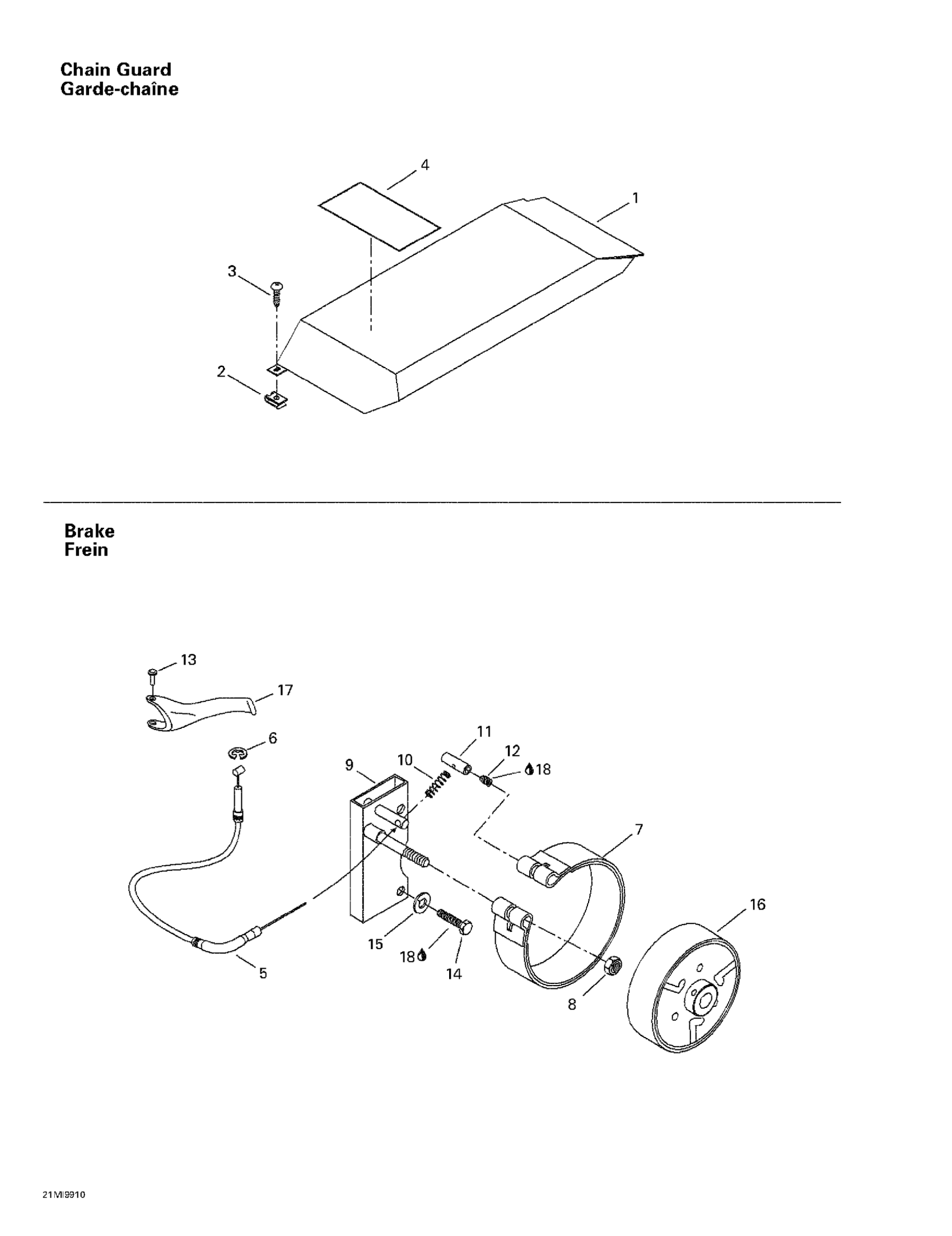 Chain Guard
Garde-chaîne

4
1
3
2

Brake
Frein

13
17
6
11
12
18
10
9
7
16
15
18
14
5
8

21MI9910