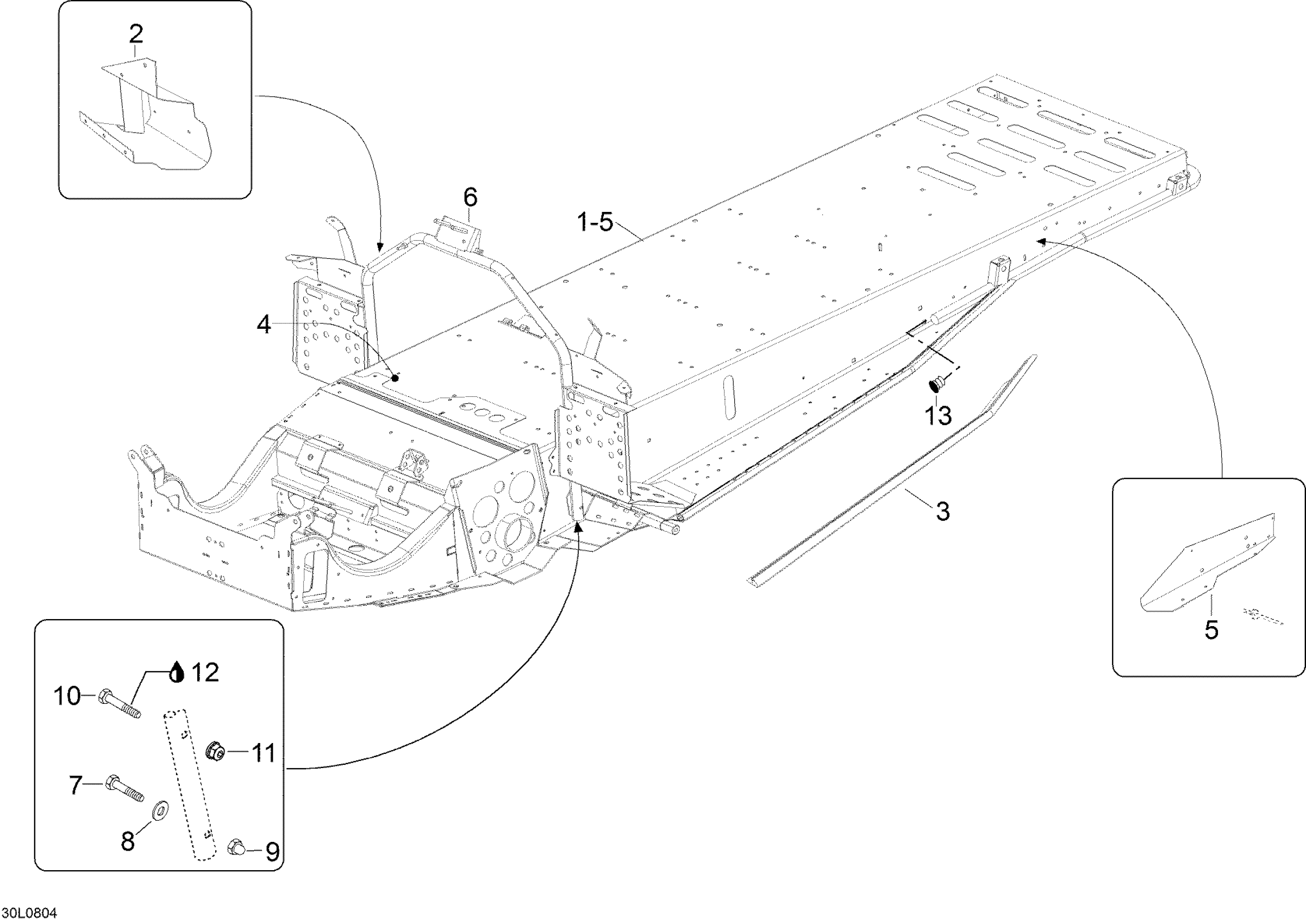 2

6

1-5

4

13

3

5

12

10

11

7

8

9

30L0804