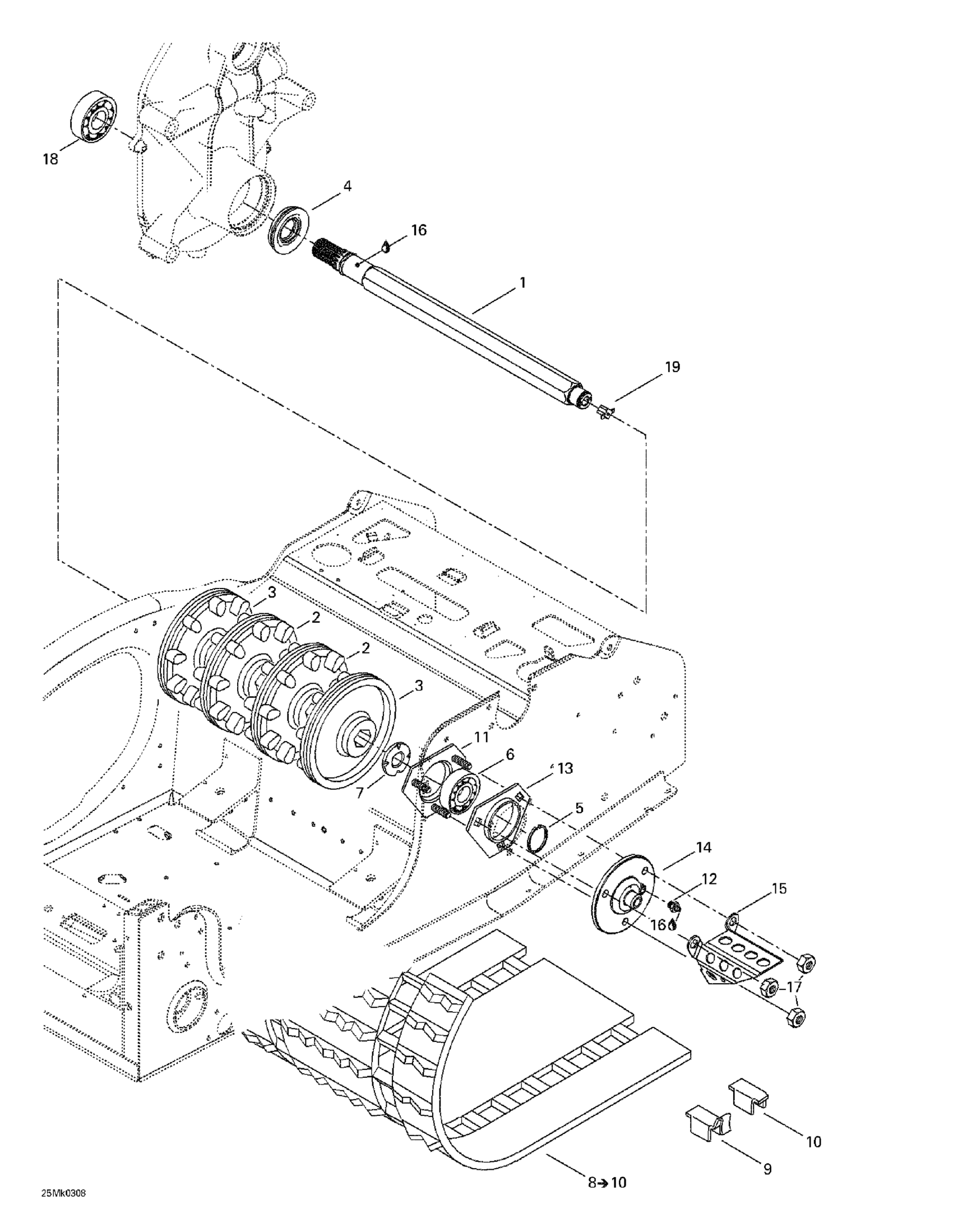 18
4
16
1
19
3
2
2
3
11
6
13
7
5
14
12
15
16
17
10
9
8→10
25Mk0308