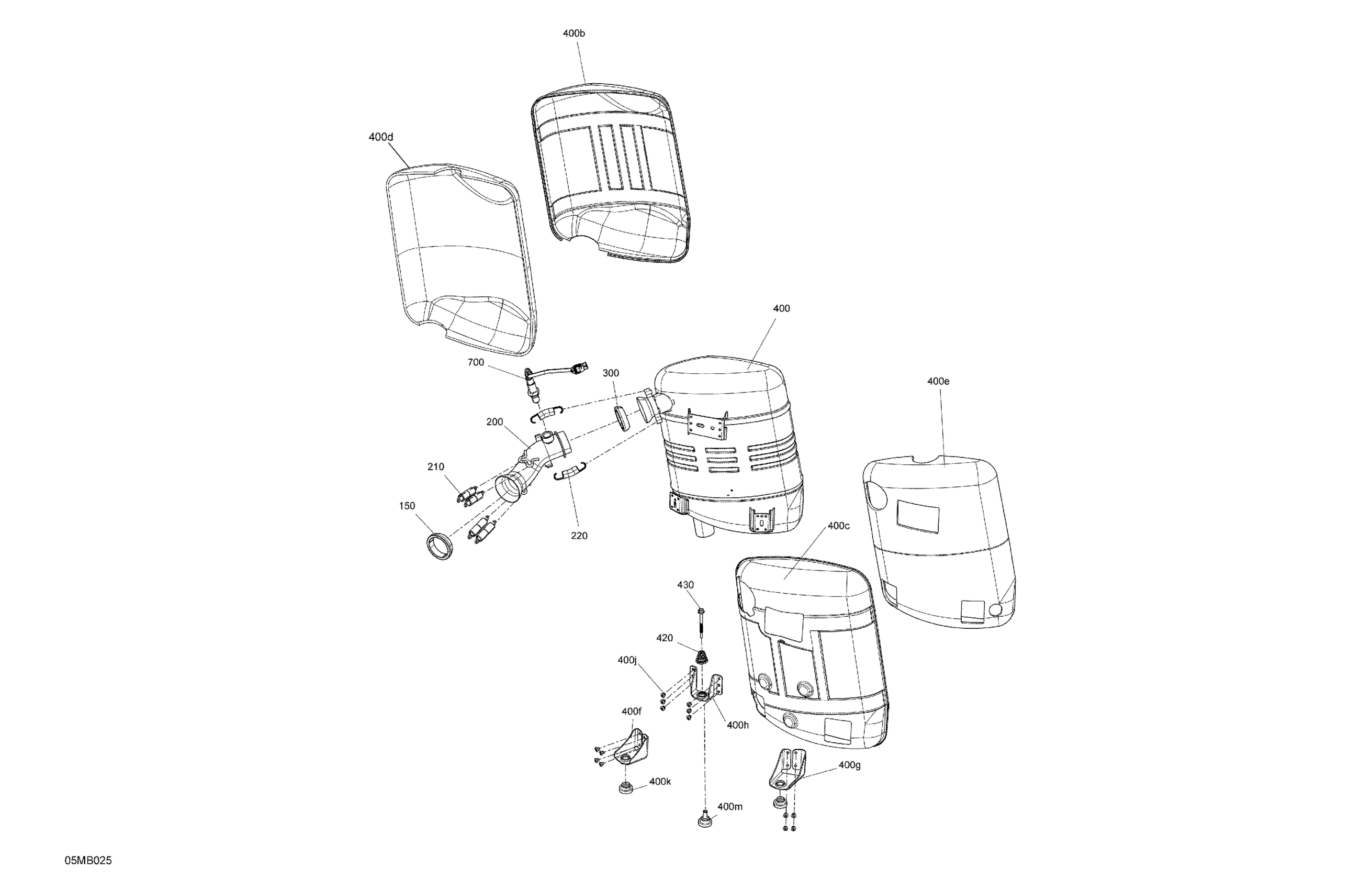 400b
400d
400
700
300
400e
200
210
150
220
400c
430
420
400j
400h
400f
400g
400k
400m
05MB025