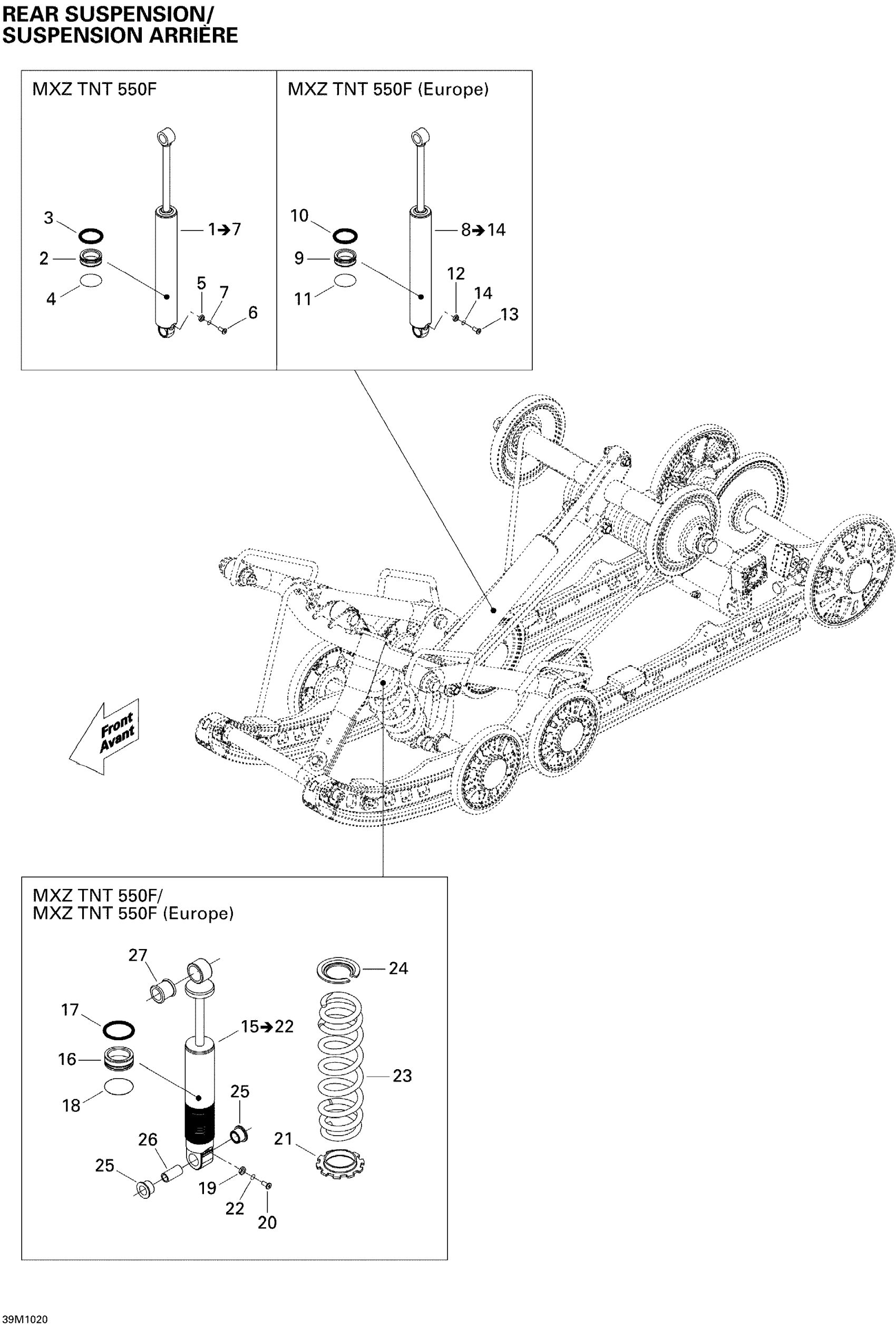 REAR SUSPENSION/
SUSPENSION ARRIÈRE

MXZ TNT 550F

3
2
4
1➔7
5
7
6

MXZ TNT 550F (Europe)

10
9
11
8➔14
12
14
13

Front
Avant

MXZ TNT 550F/
MXZ TNT 550F (Europe)

27
17
16
18
15➔22
25
26
25
19
22
20
24
23
21

39M1020