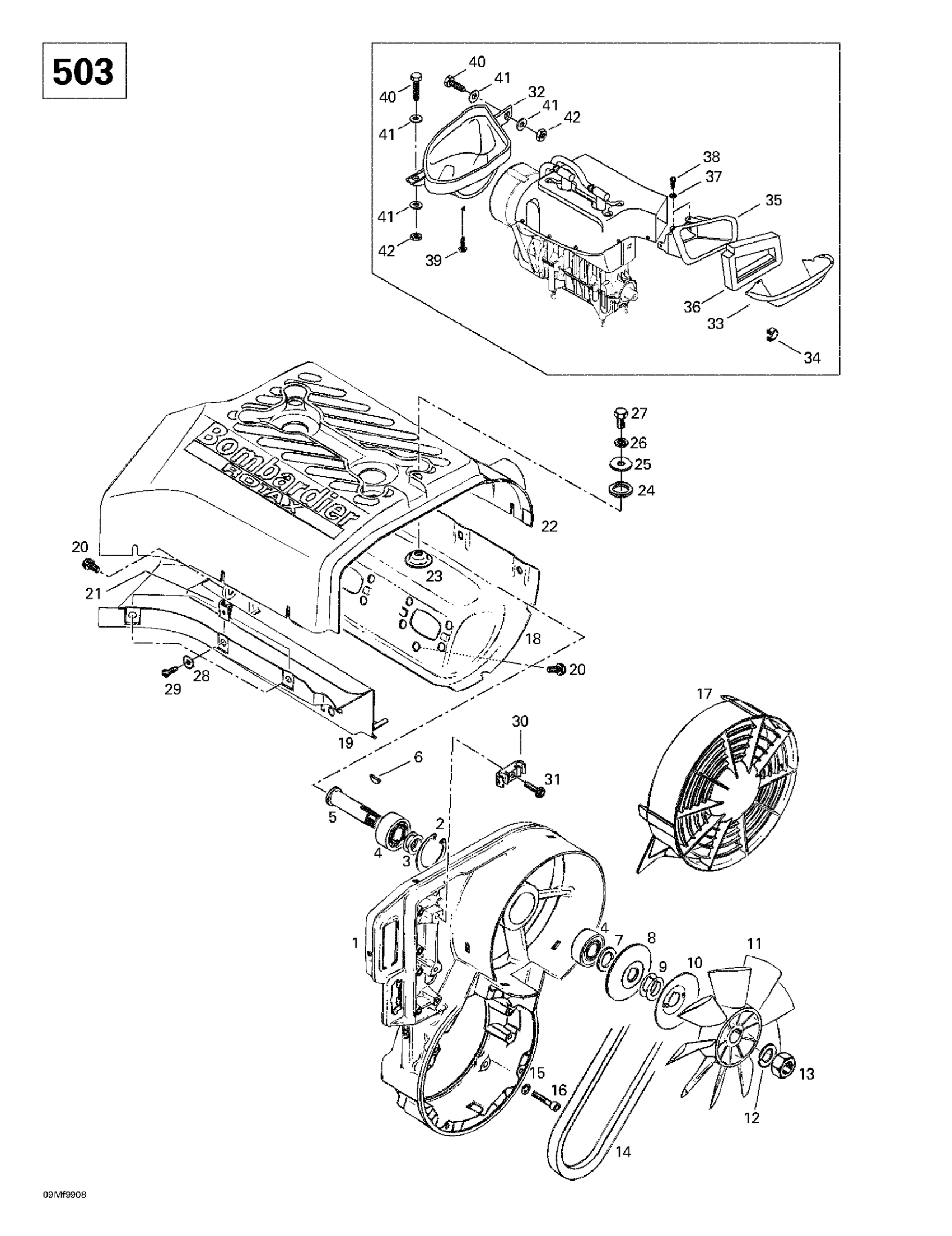 503

40
40
41
32
41
42
41
38
37
35
41
42
39
36
33
34

Bombardier
ROTAX

27
26
25
24
22
20
23
21
18
20
28
29
19
17
30
6
31
5
2
4
3
1
4
7
8
9
10
11
15
16
13
12
14

09Mf9908