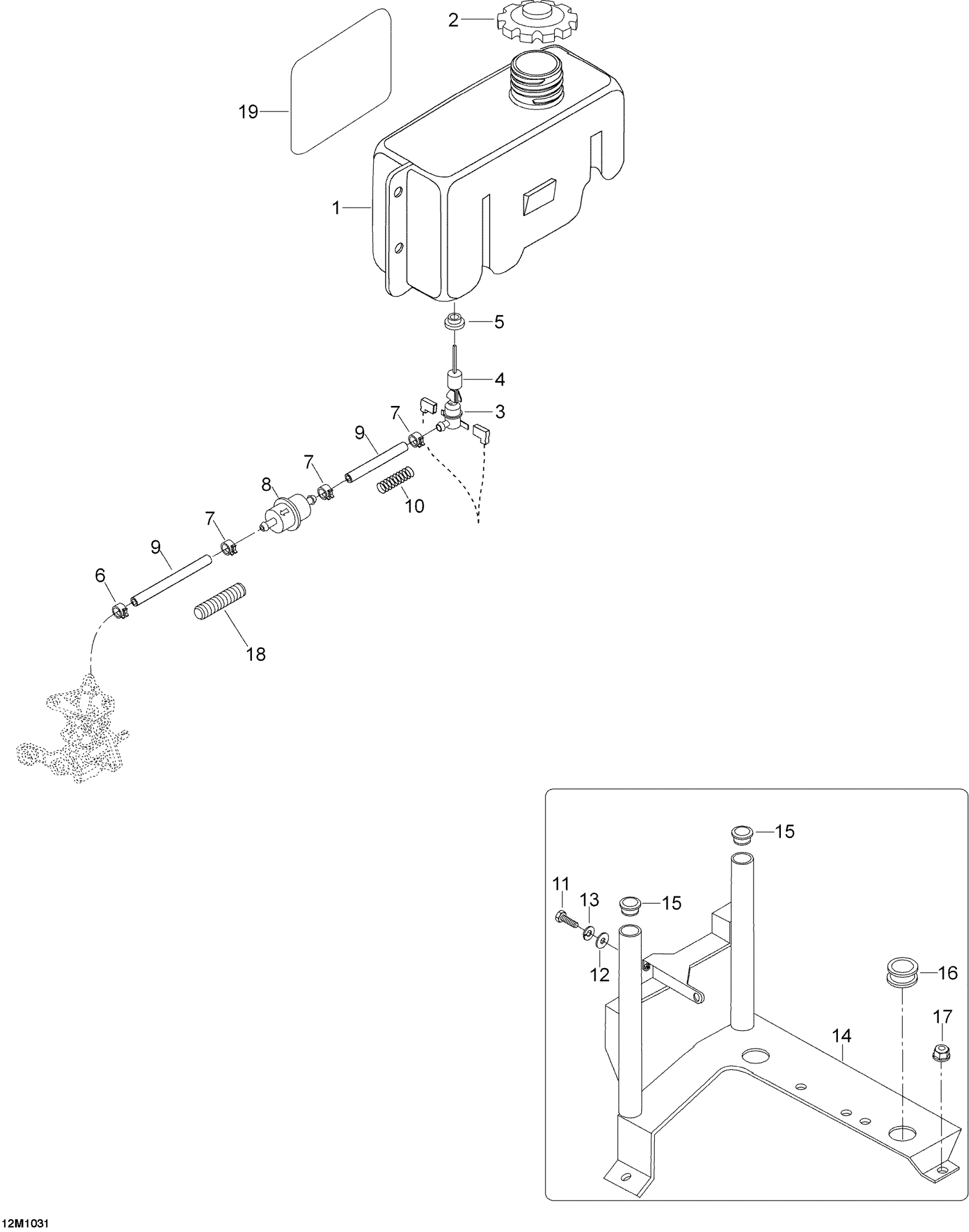 2
19
1
5
4
3
7
9
7
8
10
7
9
6
18
15
11
13
15
12
16
17
14
12M1031