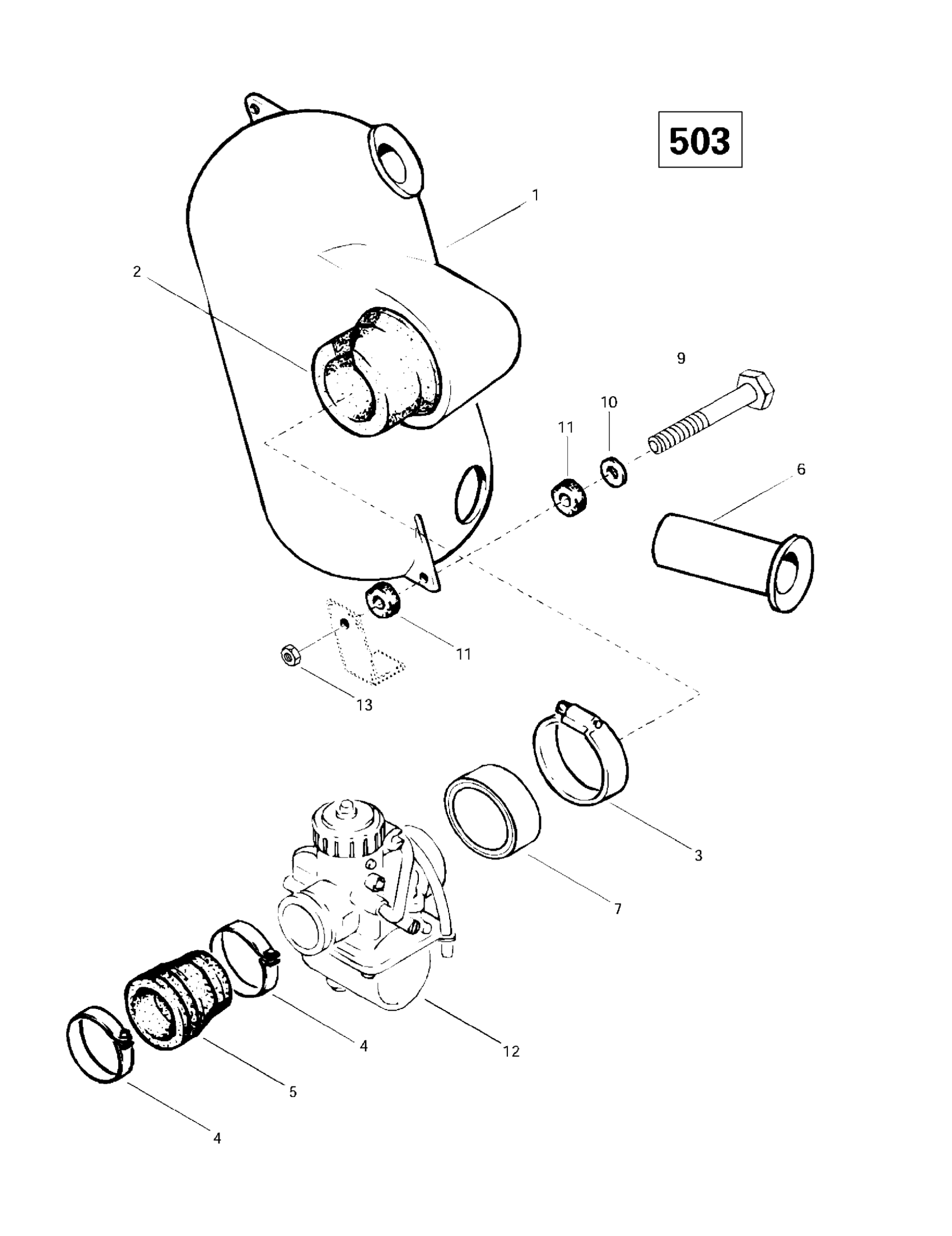 503

1

2

9

10

11

6

11

13

3

7

4

12

5

4