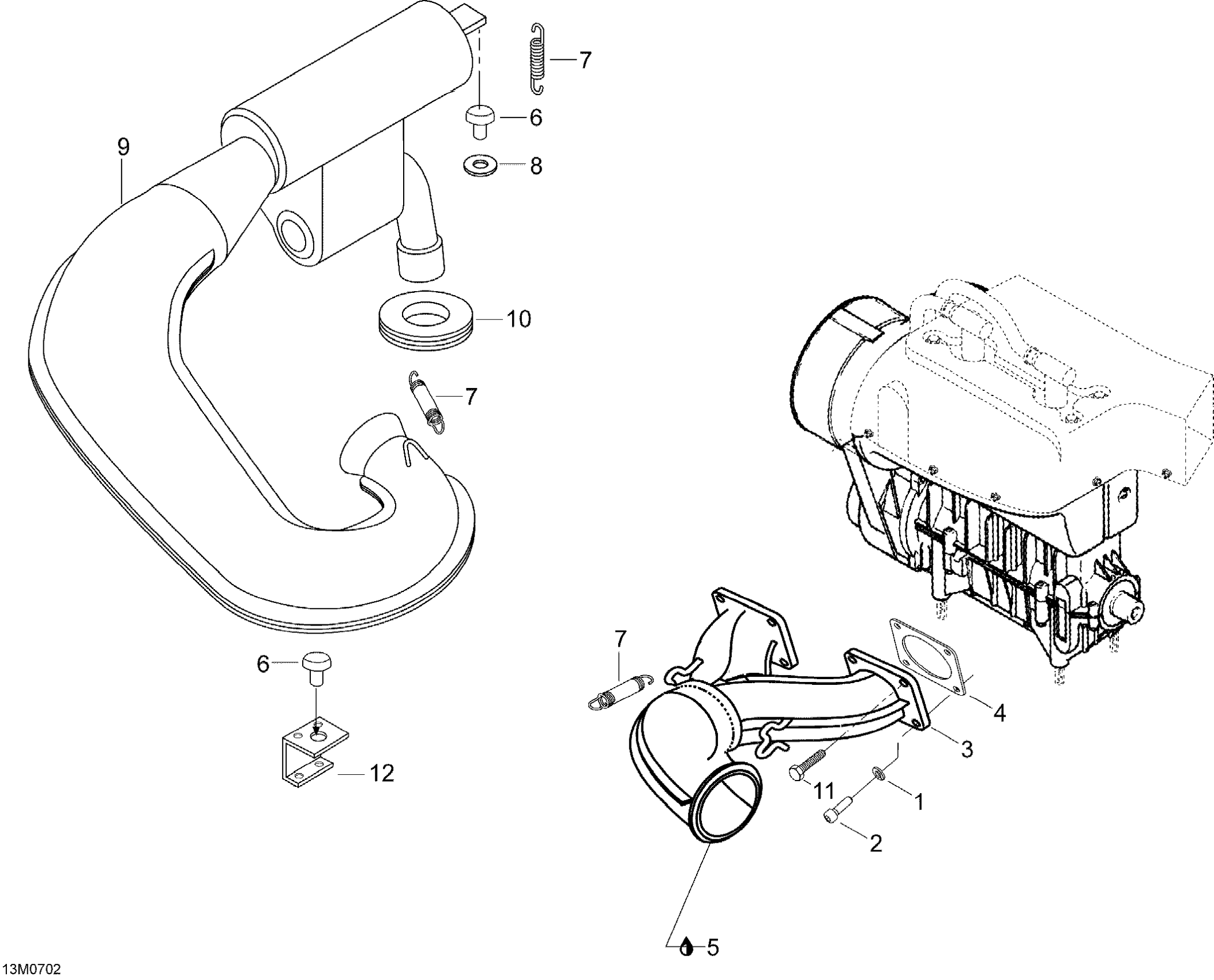 7
6
9
8
10
7
7
6
4
3
12
11
1
2
5
13M0702