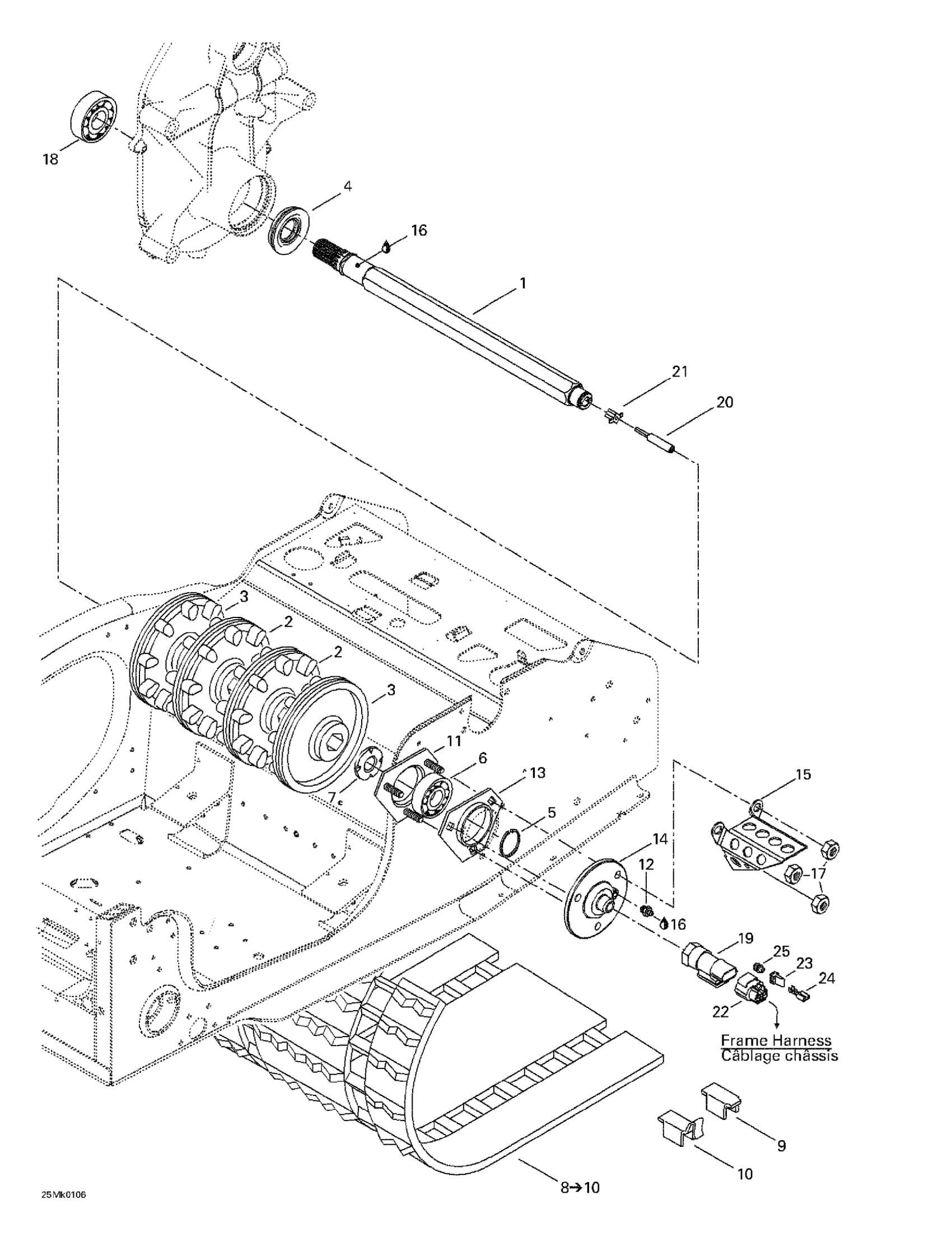 18
4
16
1
21
20
3
2
2
3
11
6
13
7
5
15
14
12
17
16
19
25
23
24
22
Frame Harness
Câblage châssis
9
10
8→10
25Mk0106