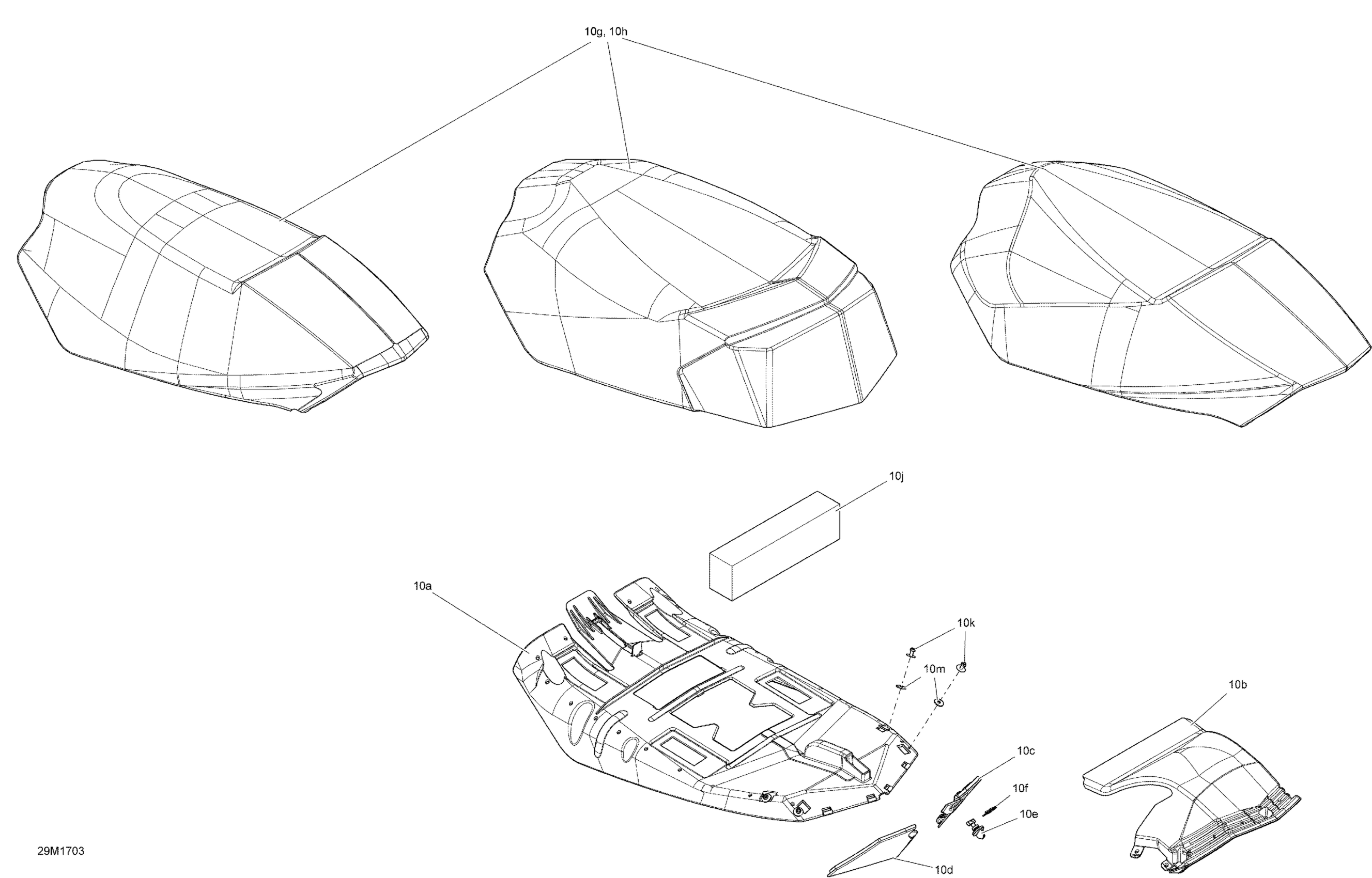 10g, 10h

10j

10a

10k

10m

10b

10c

10f

10e

10d

29M1703