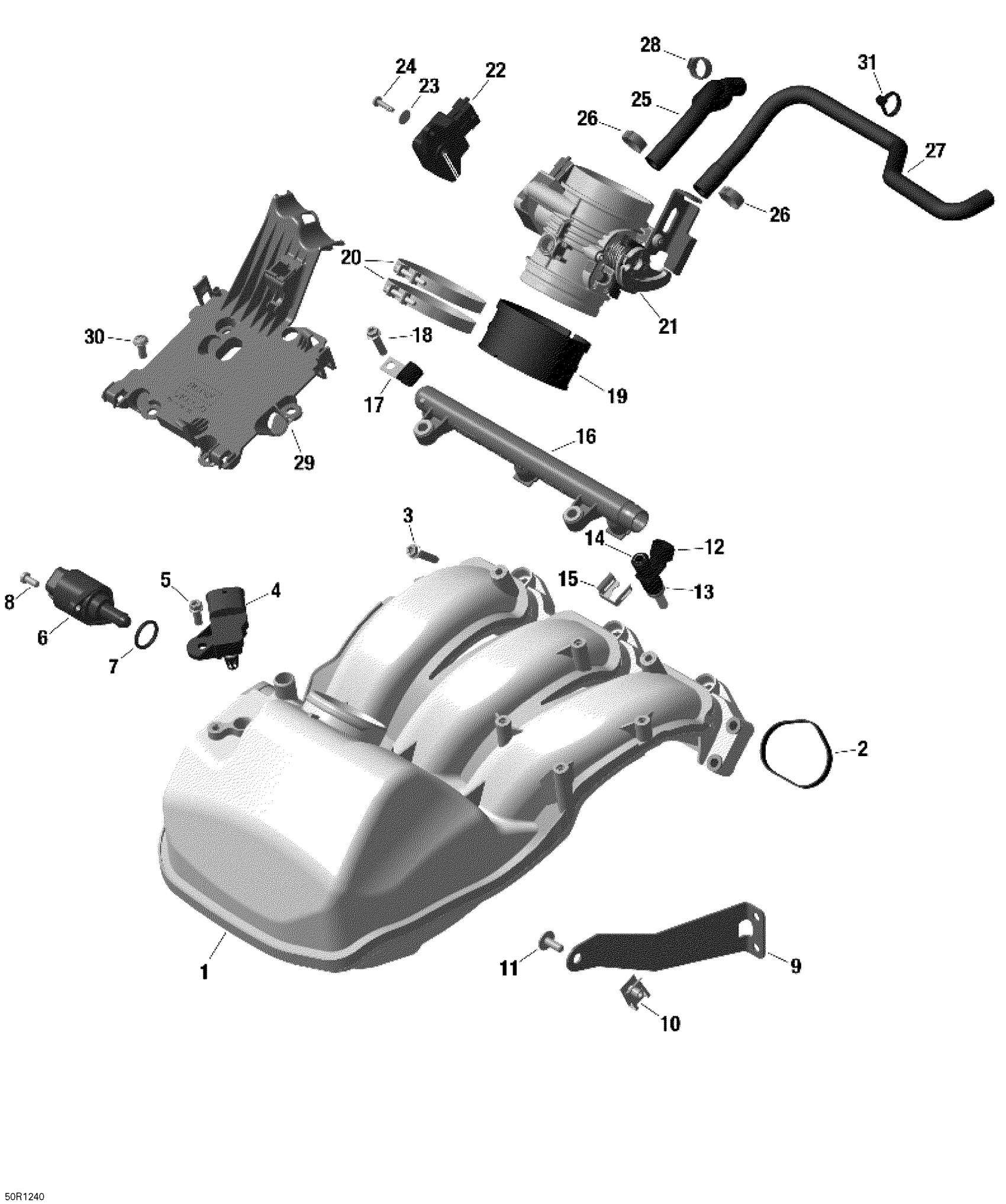 28
31
24
23
22
25
26
27
26
20
21
30
18
19
17
16
29
3
14
12
15
13
8
5
4
6
7
2
1
11
9
10
50R1240