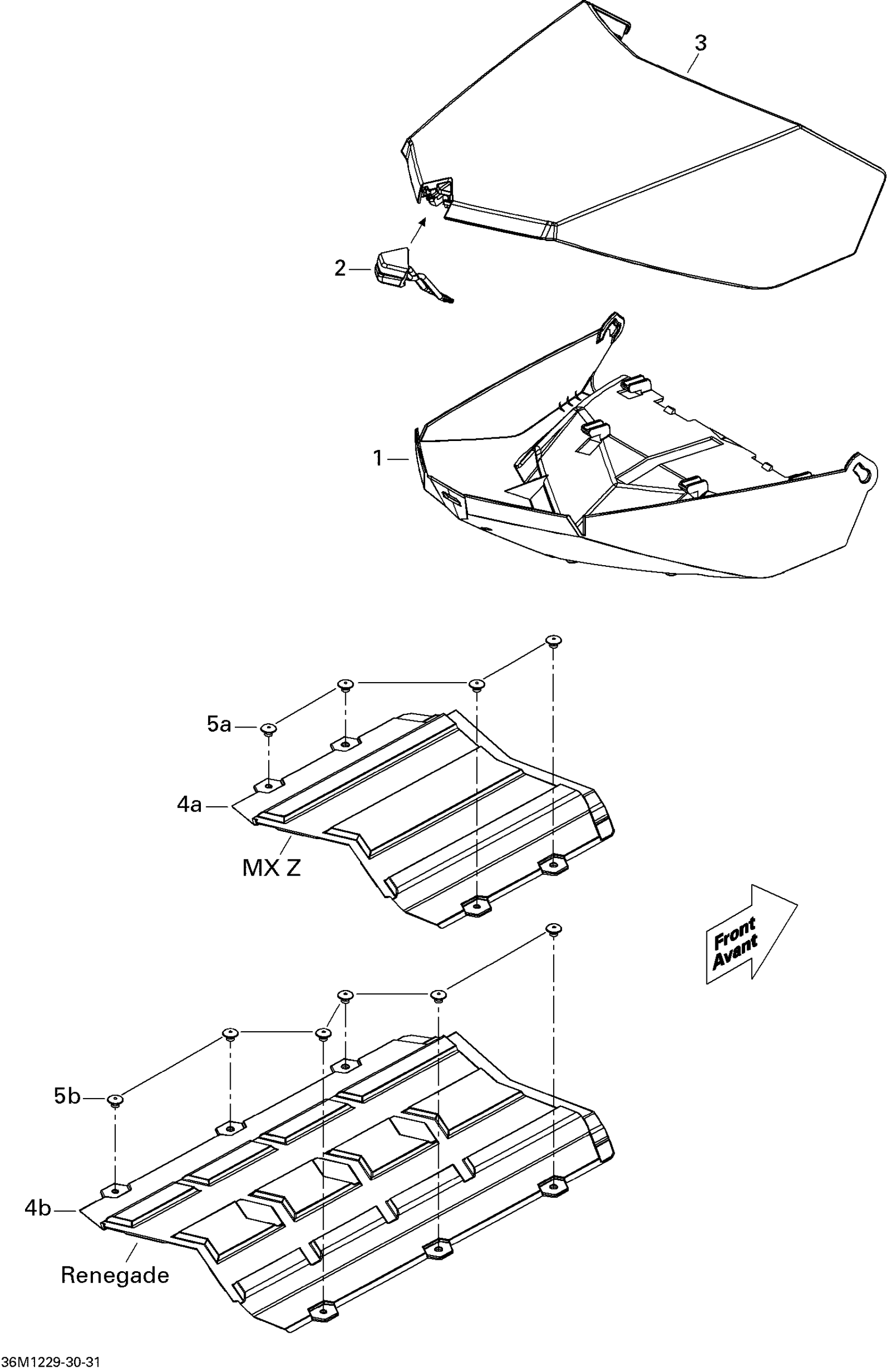 3

2

1

5a

4a

MX Z

Front
Avant

5b

4b

Renegade

36M1229-30-31