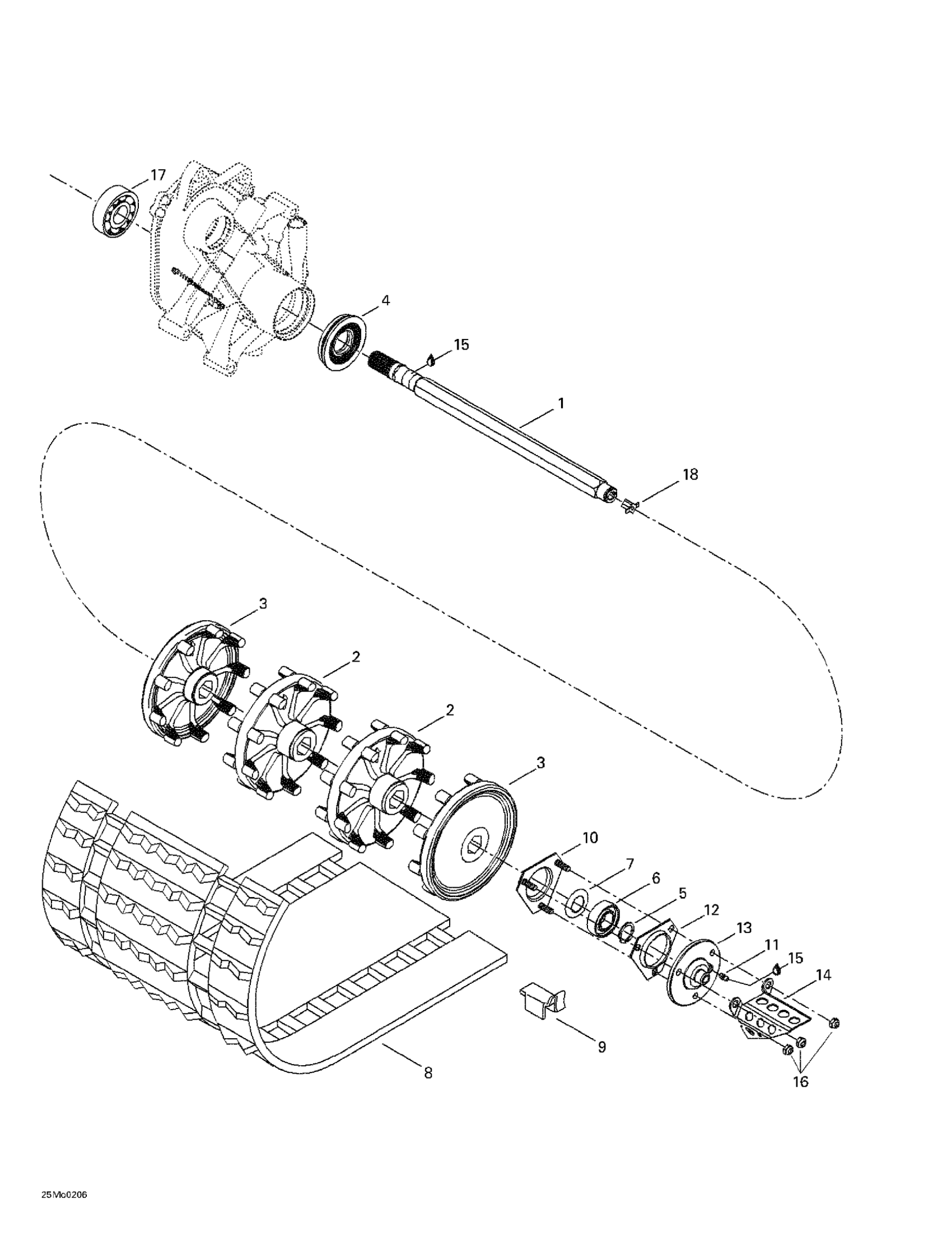 17
4
15
1
18
3
2
2
3
10
7
6
5
12
13
11
15
14
9
8
16
25Mo0206