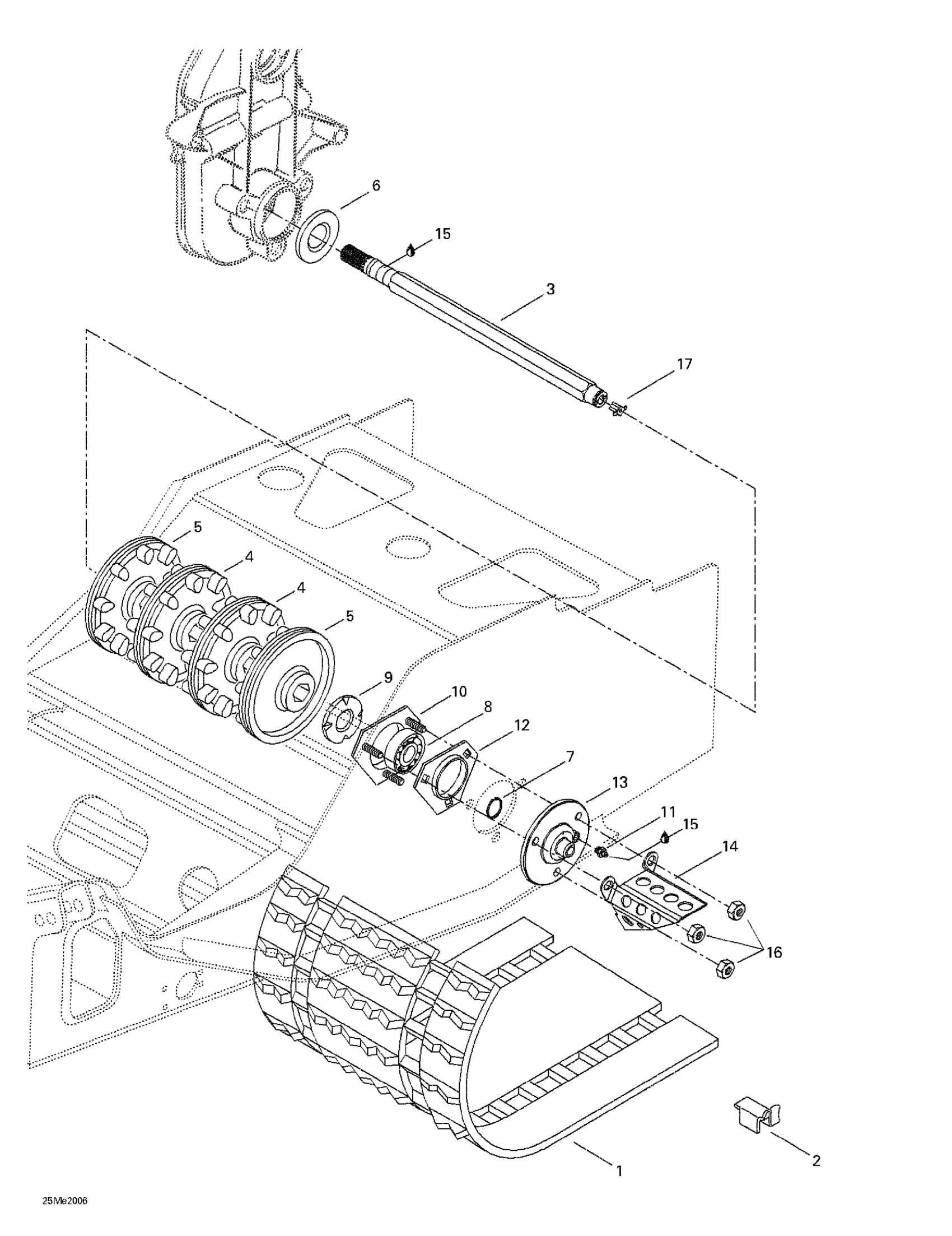 6
15
3
17
5
4
4
5
9
10
8
12
7
13
11
15
14
16
1
2
25Me2006