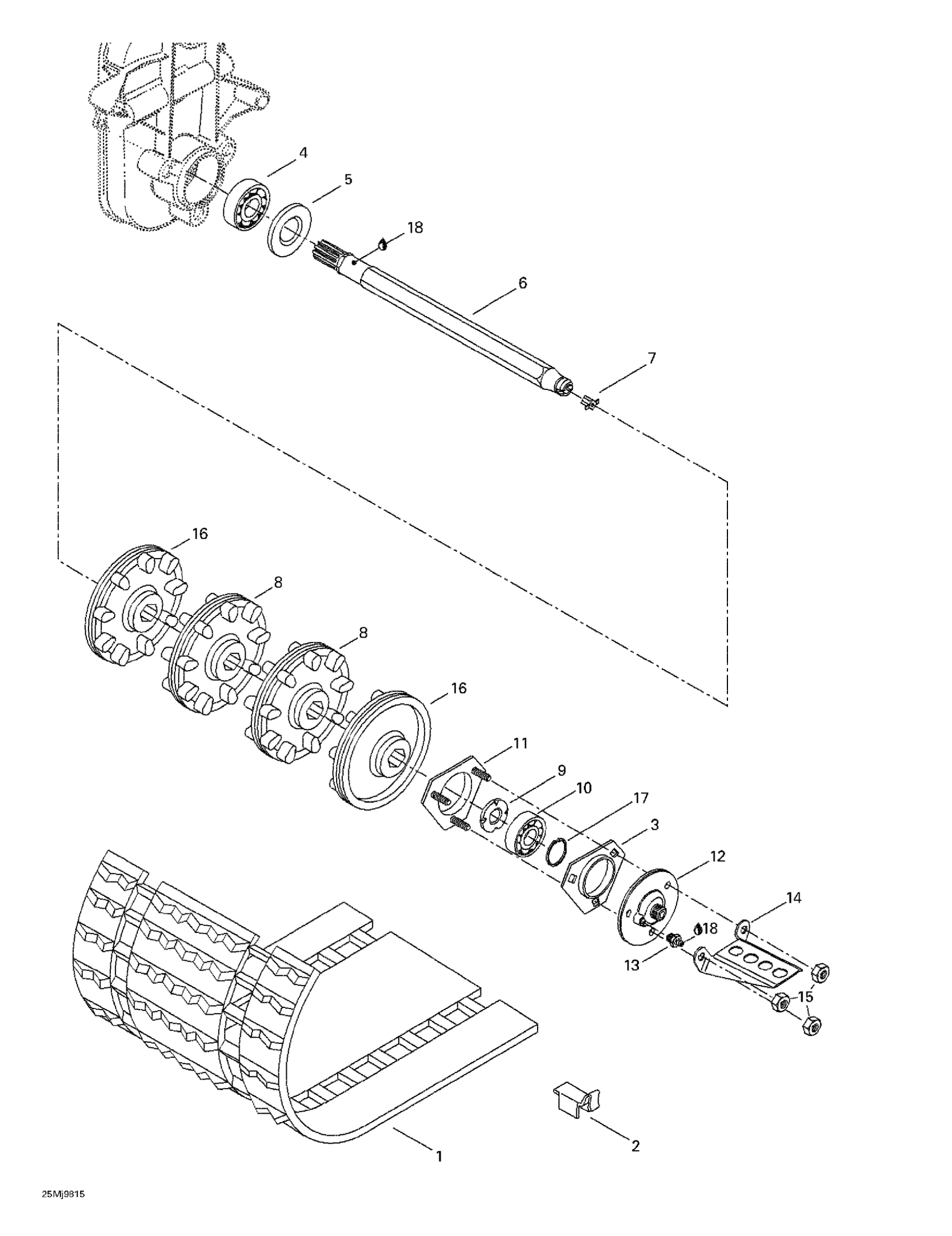 4
5
18
6
7
16
8
8
16
11
9
10
17
3
12
14
18
13
15
1
2
25Mj9815