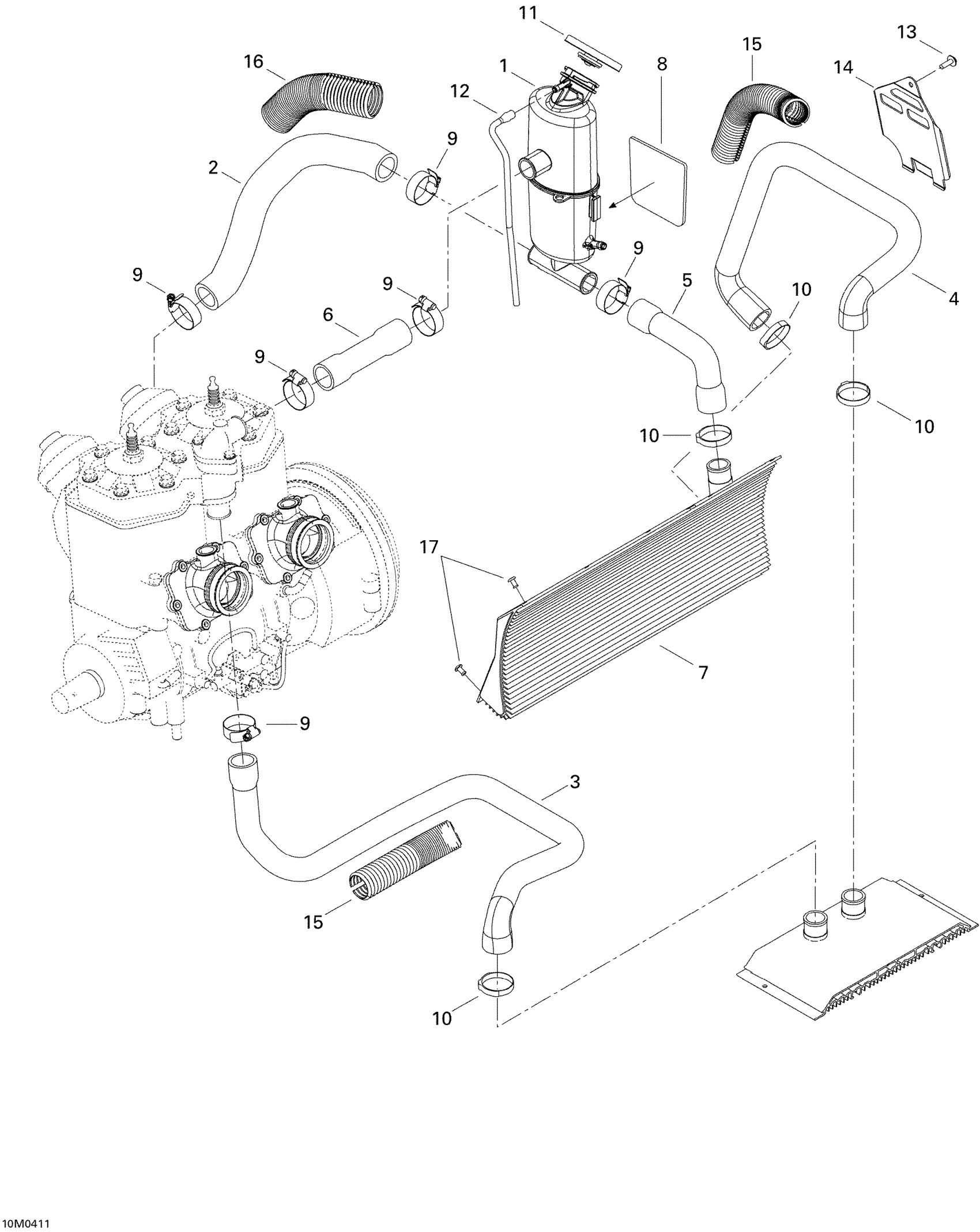 11
13
16
1
8
15
14
12
9
2
9
9
9
5
10
4
6
9
10
10
17
7
9
3
15
10
10M0411