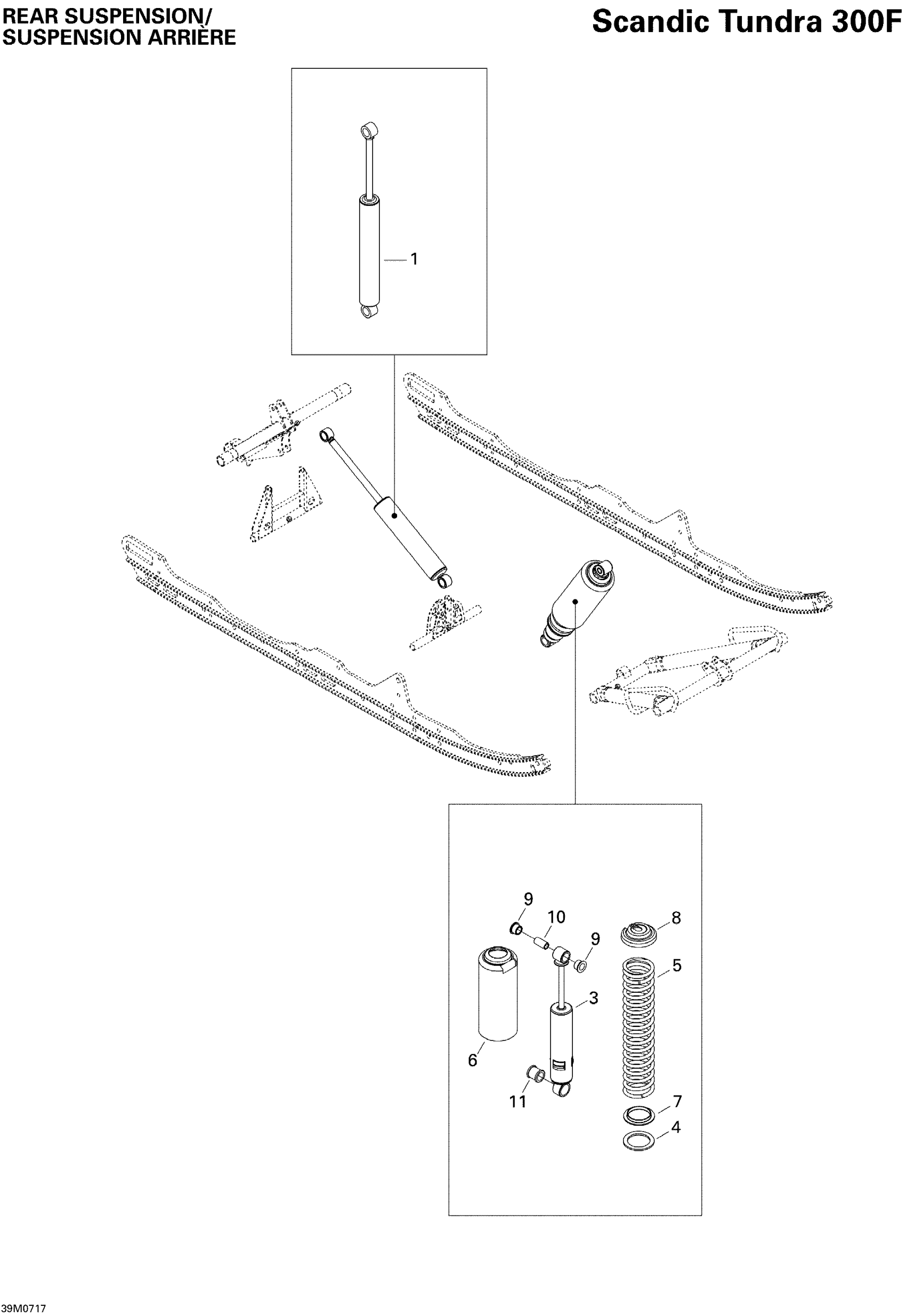 REAR SUSPENSION/
SUSPENSION ARRIÈRE

Scandic Tundra 300F

1

9
10
9
8
5
3
6
11
7
4

39M0717