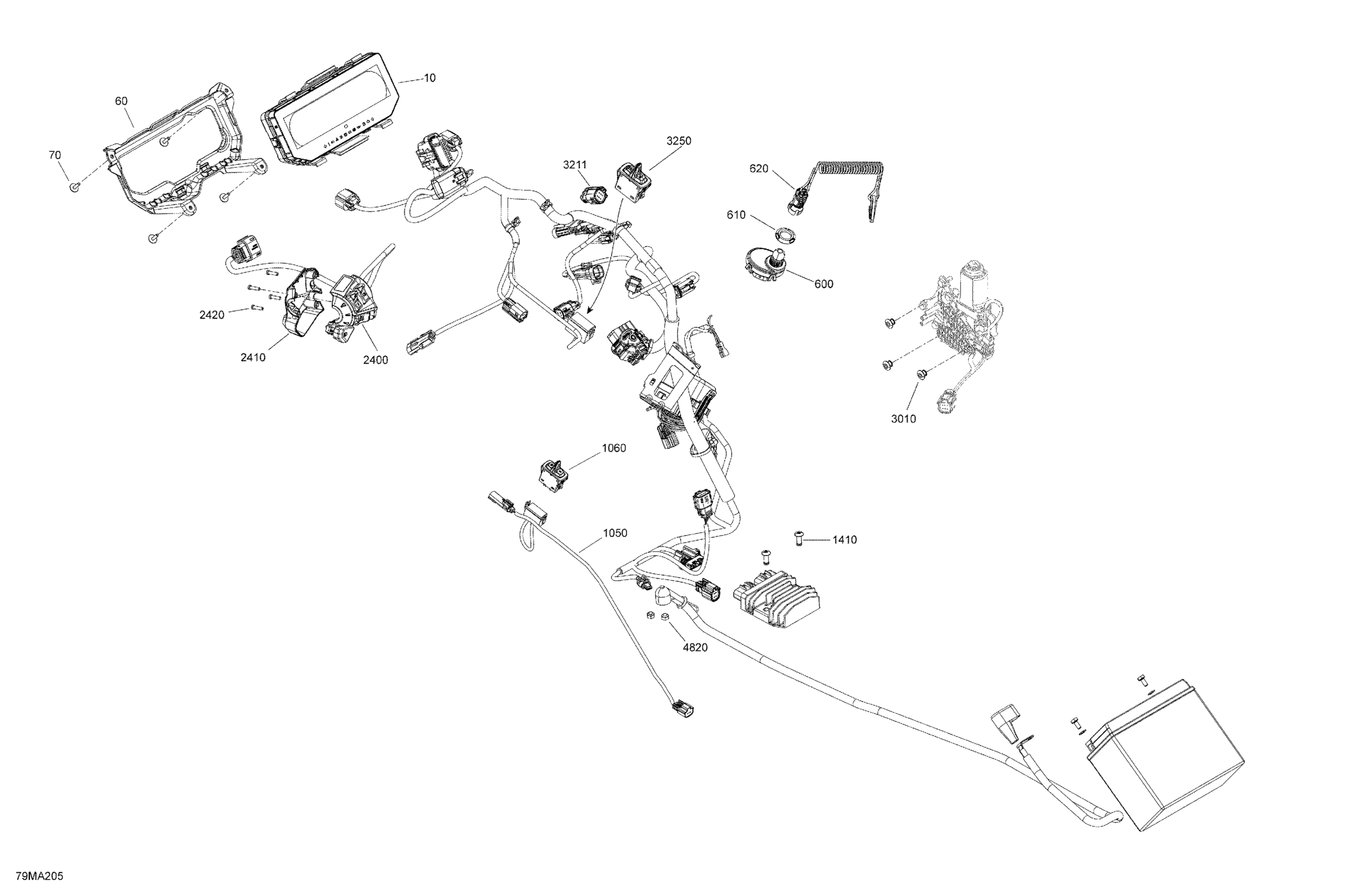 10
60
70
3250
3211
620
610
600
2420
2410
2400
3010
1060
1050
1410
4820
79MA205